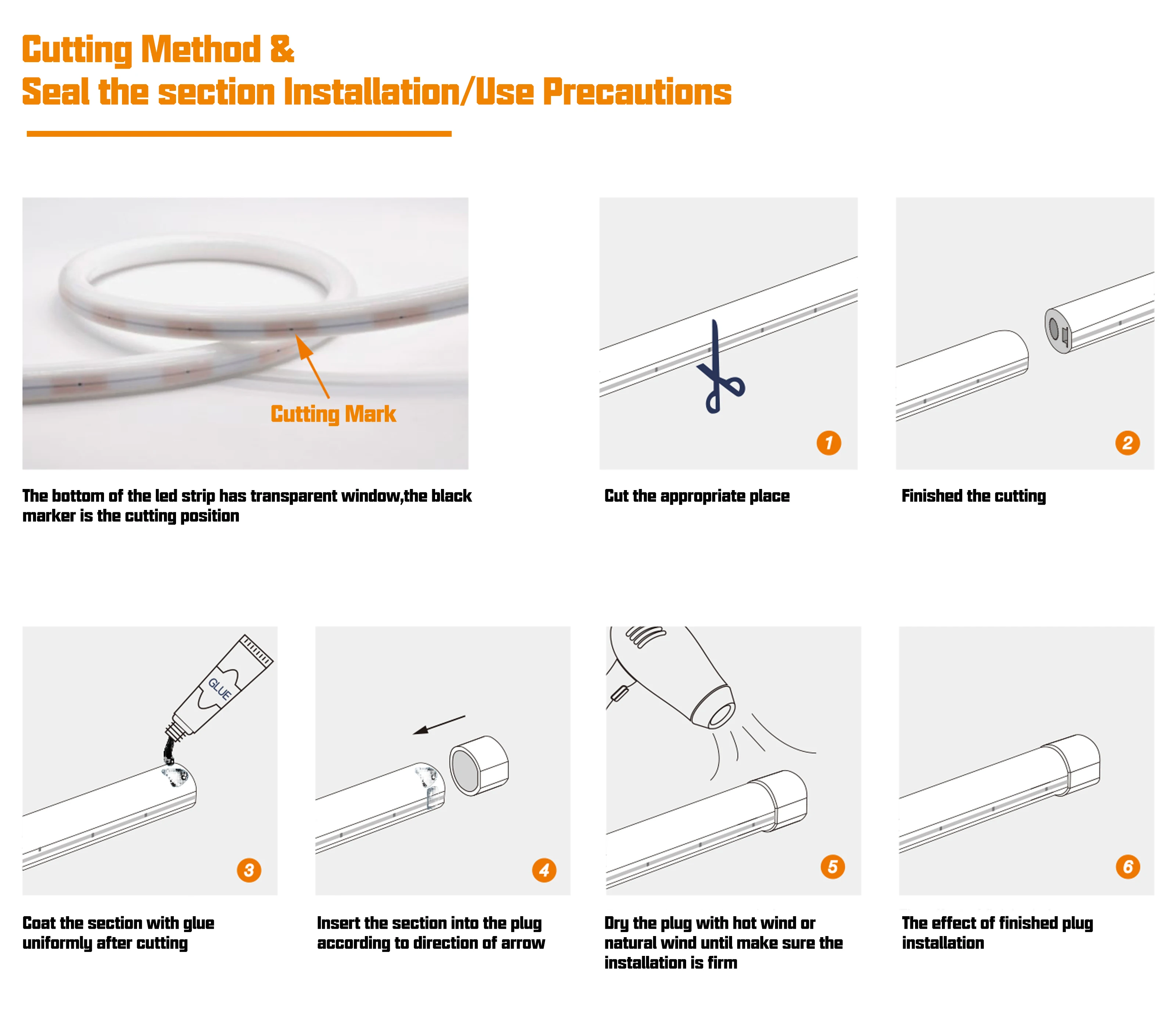 Cutting Method &
Seal the section Installation/Use Precautions

Cutting Mark

The bottom of the led strip has transparent window,the black marker is the cutting position

1

Cut the appropriate place

2

Finished the cutting

GLUE

3

Coat the section with glue uniformly after cutting

4

Insert the section into the plug according to direction of arrow

5

Dry the plug with hot wind or natural wind until make sure the installation is firm

6

The effect of finished plug installation