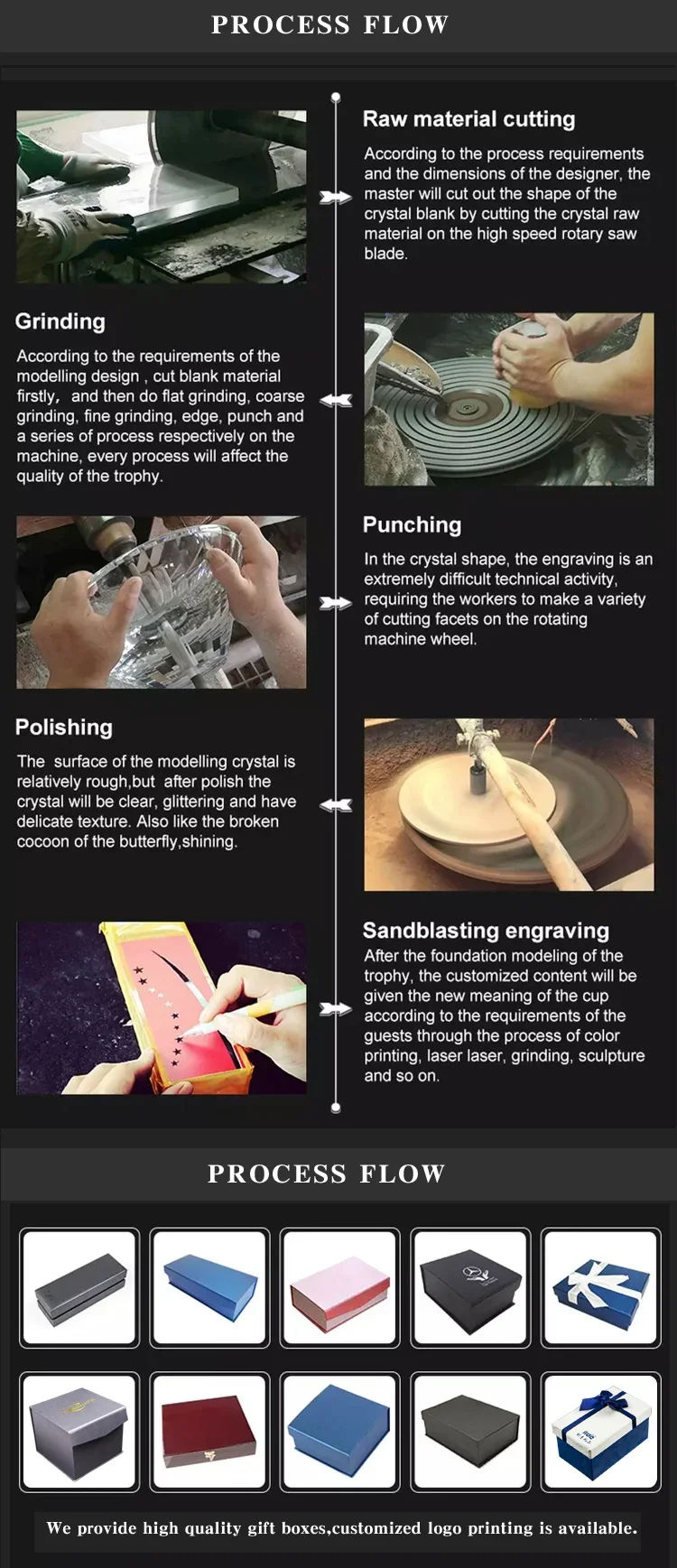 PROCESS FLOW

Raw material cutting

According to the process requirements and the dimensions of the designer, the master will cut out the shape of the crystal blank by cutting the crystal raw material on the high speed rotary saw blade.

Grinding

According to the requirements of the modelling design , cut blank material firstly, and then do flat grinding, coarse grinding, fine grinding, edge, punch and a series of process respectively on the machine, every process will affect the quality of the trophy.

Punching

In the crystal shape, the engraving is an extremely difficult technical activity, requiring the workers to make a variety of cutting facets on the rotating machine wheel.

Polishing

The surface of the modelling crystal is relatively rough,but after polish the crystal will be clear, glittering and have delicate texture. Also like the broken cocoon of the butterfly,shining.

Sandblasting engraving

After the foundation modeling of the trophy, the customized content will be given the new meaning of the cup according to the requirements of the guests through the process of color printing, laser laser, grinding, sculpture and so on.

PROCESS FLOW

We provide high quality gift boxes,customized logo printing is available.