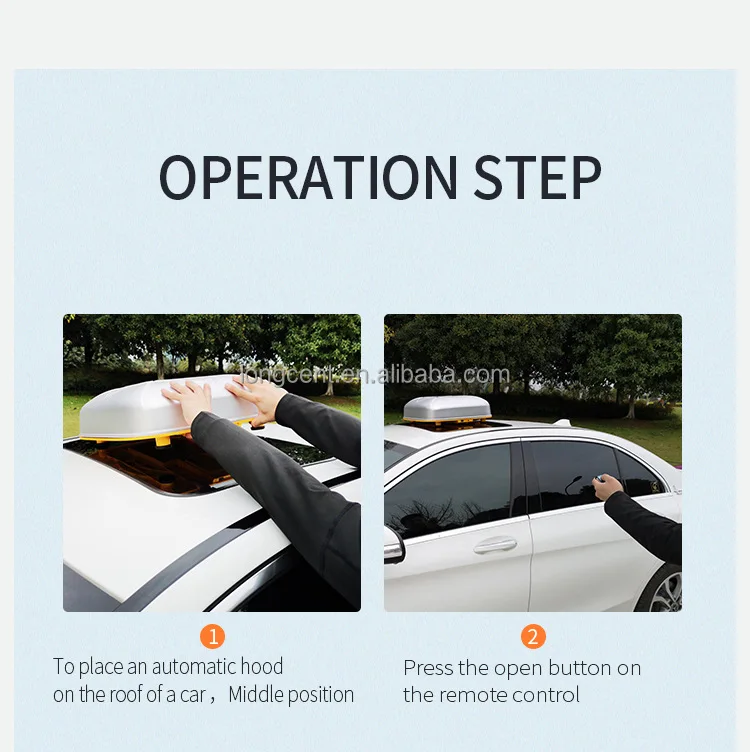 OPERATION STEP

longcent.en.alibaba.com

1
To place an automatic hood on the roof of a car， Middle position

2
Press the open button on the remote control