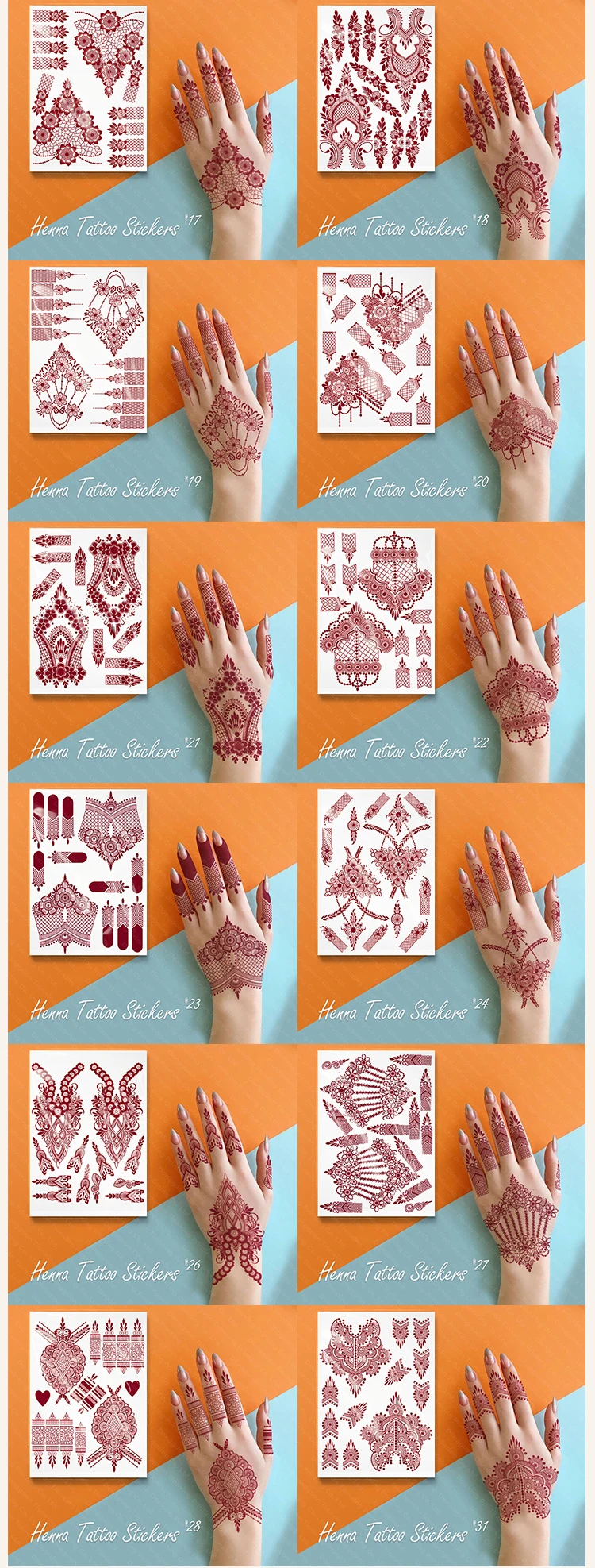 Henna Tattoo Stickers #17

Henna Tattoo Stickers #18

Henna Tattoo Stickers #19

Henna Tattoo Stickers #20

Henna Tattoo Stickers #21

Henna Tattoo Stickers #22

Henna Tattoo Stickers #23

Henna Tattoo Stickers #24

Henna Tattoo Stickers #26

Henna Tattoo Stickers #27

Henna Tattoo Stickers #28

Henna Tattoo Stickers #31