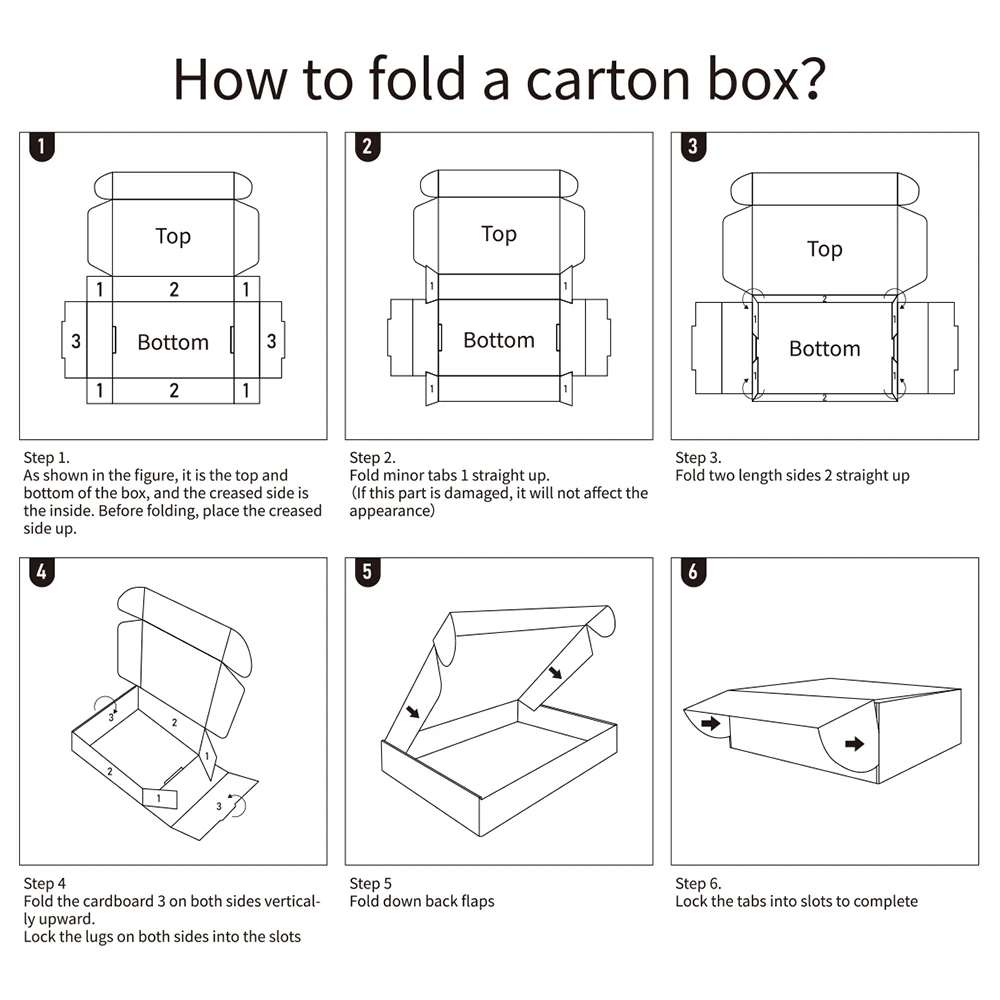 How to fold a carton box?

1

Top

1 2 1

3 Bottom 3

1 2 1

Step 1.
As shown in the figure, it is the top and bottom of the box, and the creased side is the inside. Before folding, place the creased side up.

2

Top

1 1

Bottom

1 1

Step 2.
Fold minor tabs 1 straight up.
(If this part is damaged, it will not affect the appearance)

3

Top

2

Bottom

2

Step 3.
Fold two length sides 2 straight up

4

3 2

1

2

1 3

Step 4
Fold the cardboard 3 on both sides vertically upward.
Lock the lugs on both sides into the slots

5

Step 5
Fold down back flaps

6

Step 6.
Lock the tabs into slots to complete