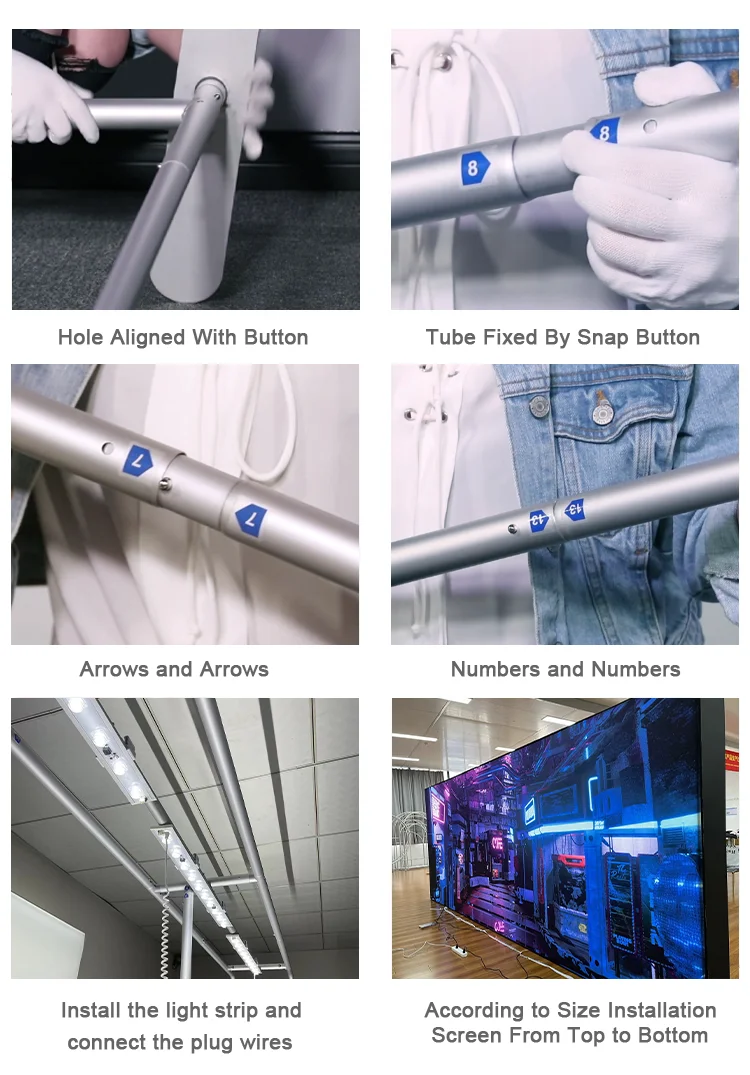 Hole Aligned With Button

8

8

Tube Fixed By Snap Button

7

7

Arrows and Arrows

13

13

Numbers and Numbers

Install the light strip and connect the plug wires

According to Size Installation Screen From Top to Bottom