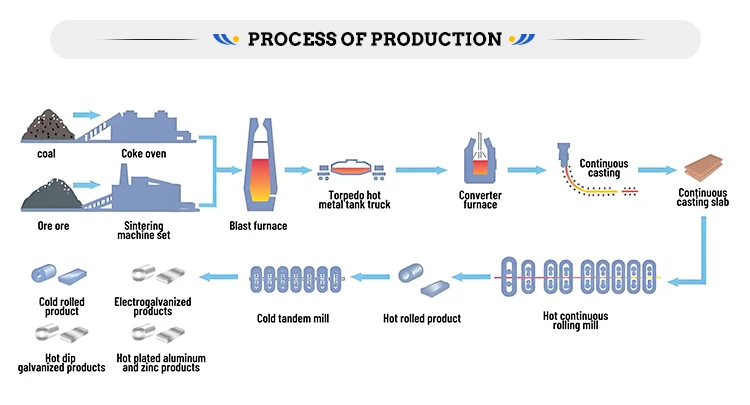 PROCESS OF PRODUCTION

coal

Coke oven

Ore ore

Sintering machine set

Blast furnace

Torpedo hot metal tank truck

Converter furnace

Continuous casting

Continuous casting slab

Hot continuous rolling mill

Hot rolled product

Cold tandem mill

Cold rolled product

Electrogalvanized products

Hot dip galvanized products

Hot plated aluminum and zinc products