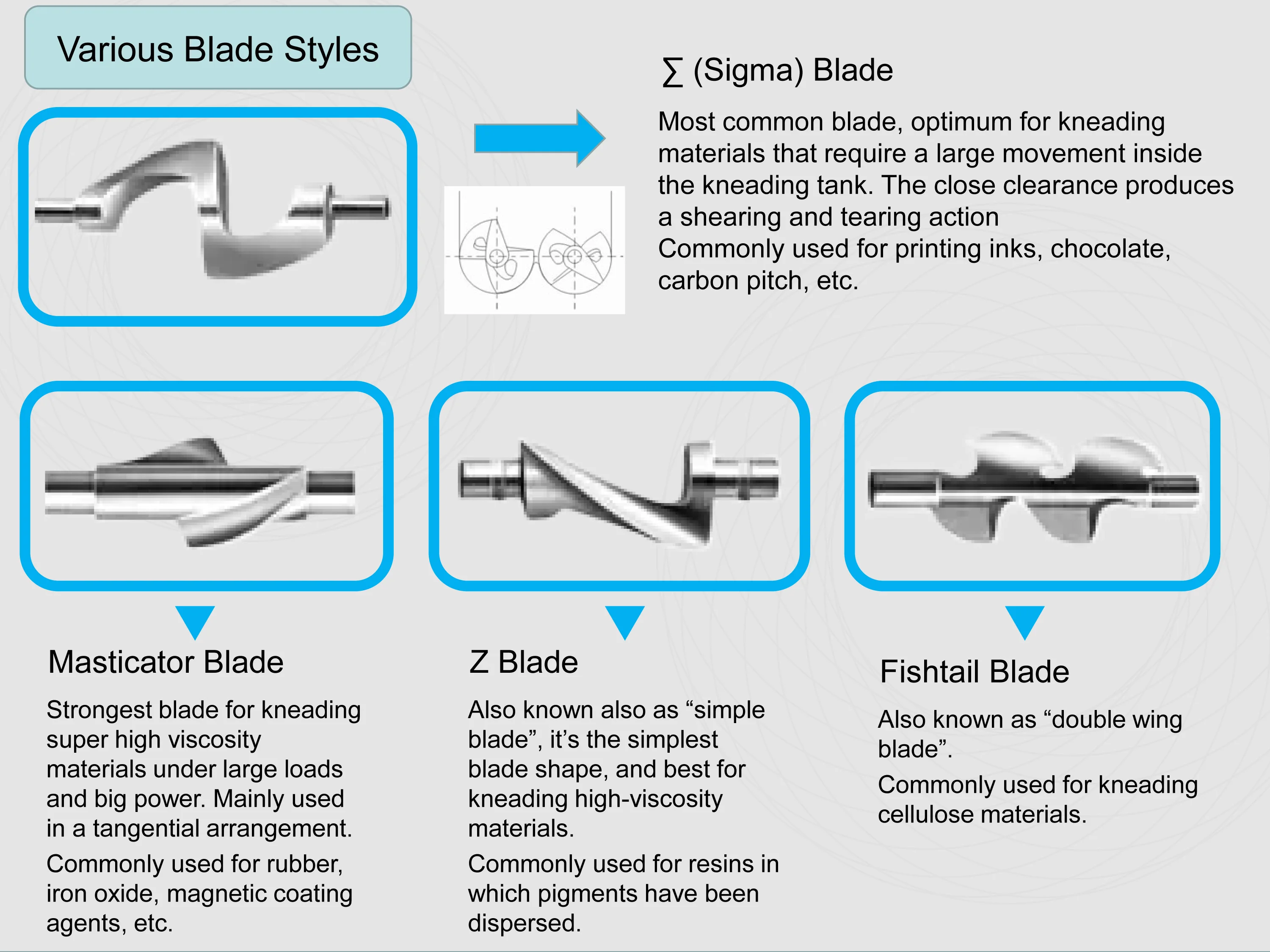 Various Blade Styles

∑ (Sigma) Blade

Most common blade, optimum for kneading materials that require a large movement inside the kneading tank. The close clearance produces a shearing and tearing action
Commonly used for printing inks, chocolate, carbon pitch, etc.

Masticator Blade

Strongest blade for kneading super high viscosity materials under large loads and big power. Mainly used in a tangential arrangement.

Commonly used for rubber, iron oxide, magnetic coating agents, etc.

Z Blade

Also known also as “simple blade”, it’s the simplest blade shape, and best for kneading high-viscosity materials.

Commonly used for resins in which pigments have been dispersed.

Fishtail Blade

Also known as “double wing blade”.

Commonly used for kneading cellulose materials.