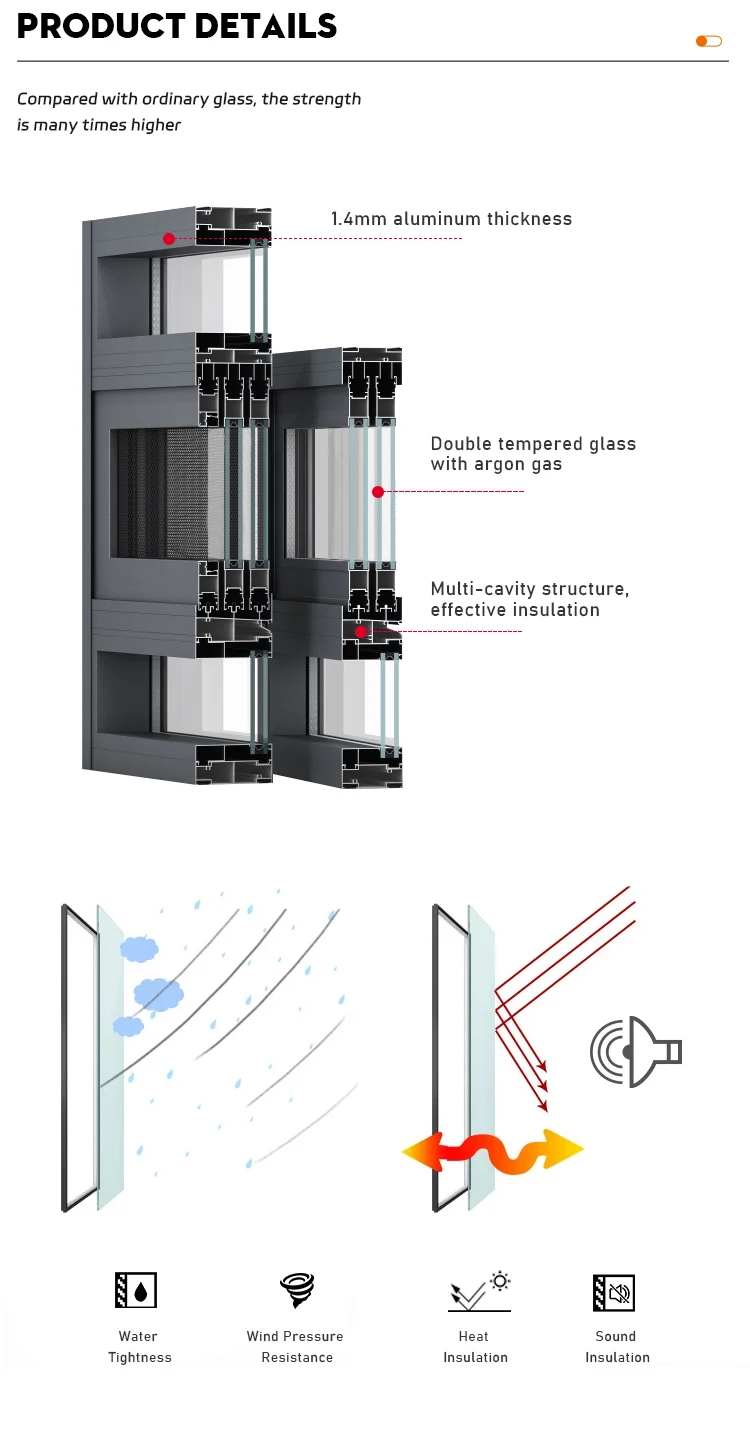 PRODUCT DETAILS

Compared with ordinary glass, the strength is many times higher

1.4mm aluminum thickness

Double tempered glass with argon gas

Multi-cavity structure, effective insulation

Water Tightness

Wind Pressure Resistance

Heat Insulation

Sound Insulation