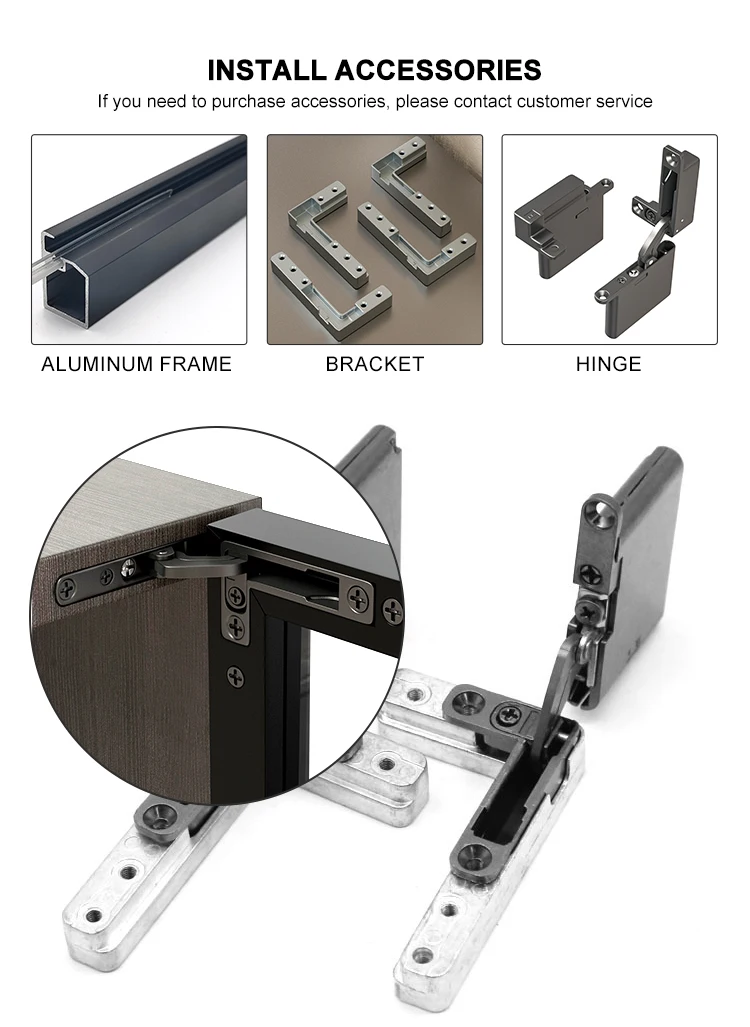 INSTALL ACCESSORIES

If you need to purchase accessories, please contact customer service

ALUMINUM FRAME

BRACKET

HINGE