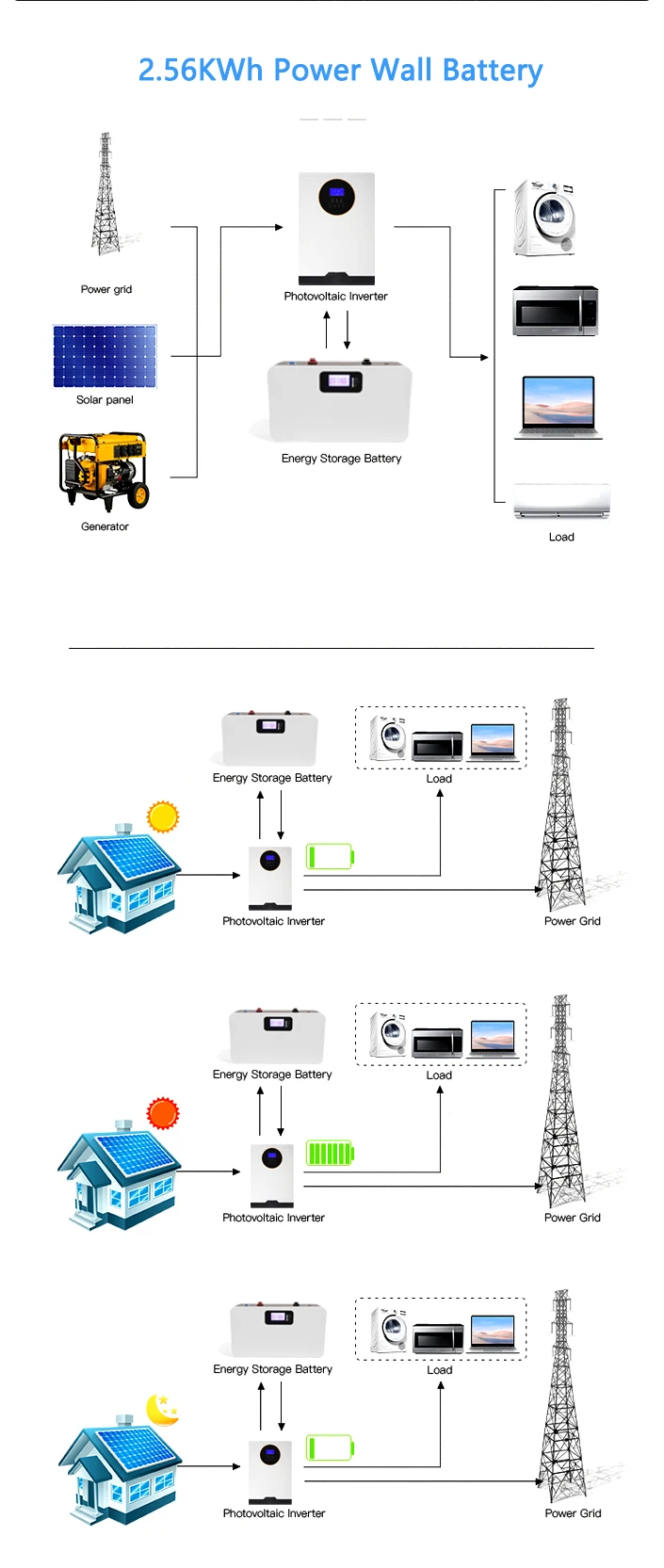 2.56KWh Power Wall Battery

Power grid

Solar panel

Generator

Photovoltaic Inverter

Energy Storage Battery

Load

Energy Storage Battery

Load

Photovoltaic Inverter

Power Grid

Energy Storage Battery

Load

Photovoltaic Inverter

Power Grid

Energy Storage Battery

Load

Photovoltaic Inverter

Power Grid