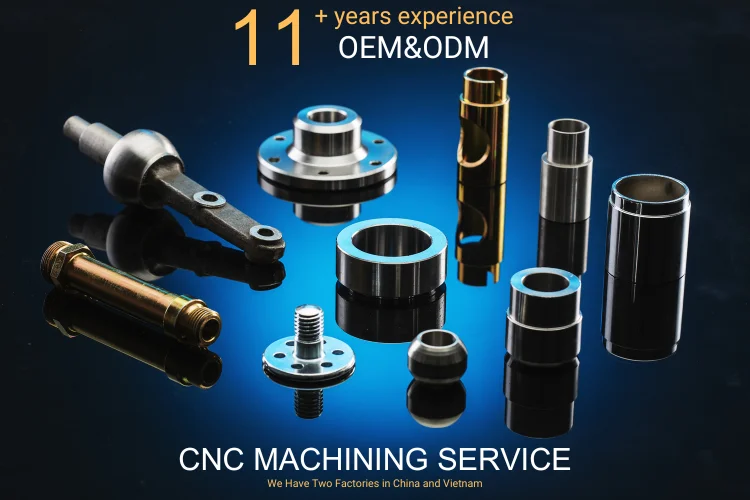 11 + years experience
OEM&ODM

CNC MACHINING SERVICE
We Have Two Factories in China and Vietnam