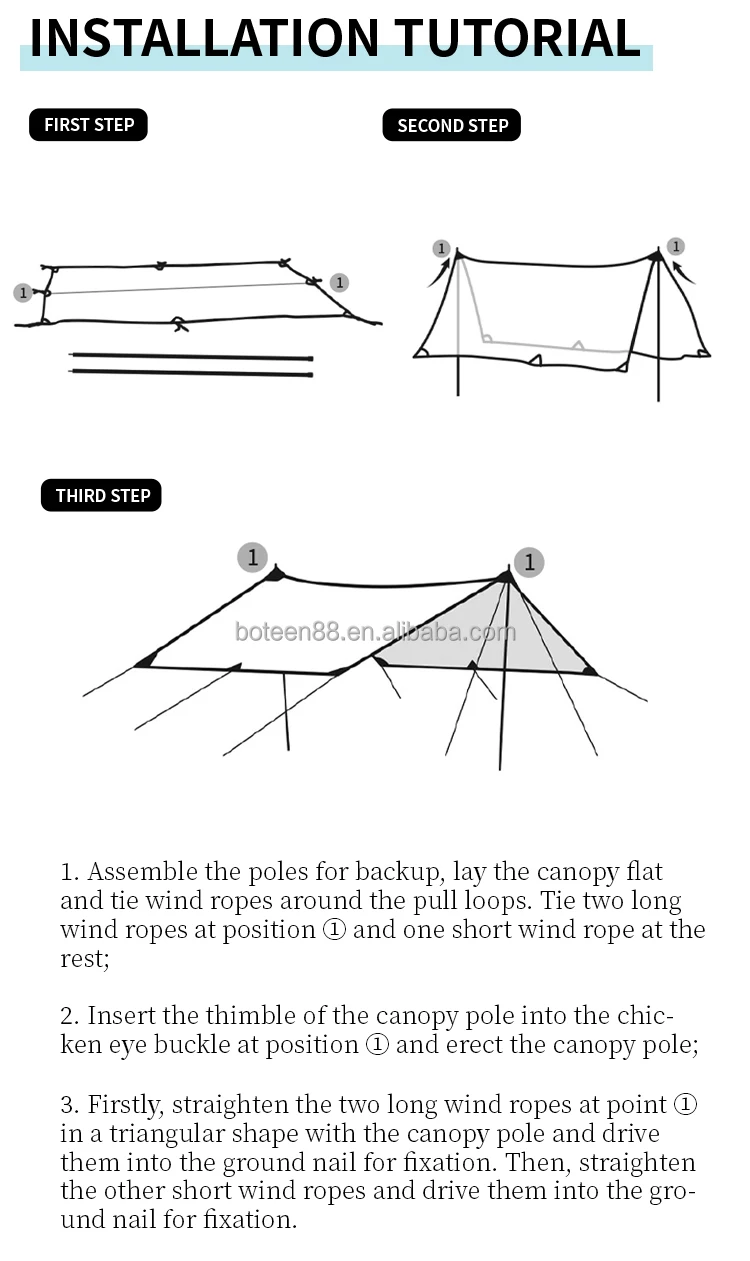 INSTALLATION TUTORIAL

FIRST STEP

1

1

SECOND STEP

1

1

THIRD STEP

1

1

boteen88.en.alibaba.com

1. Assemble the poles for backup, lay the canopy flat and tie wind ropes around the pull loops. Tie two long wind ropes at position ① and one short wind rope at the rest;

2. Insert the thimble of the canopy pole into the chicken eye buckle at position ① and erect the canopy pole;

3. Firstly, straighten the two long wind ropes at point ① in a triangular shape with the canopy pole and drive them into the ground nail for fixation. Then, straighten the other short wind ropes and drive them into the ground nail for fixation.