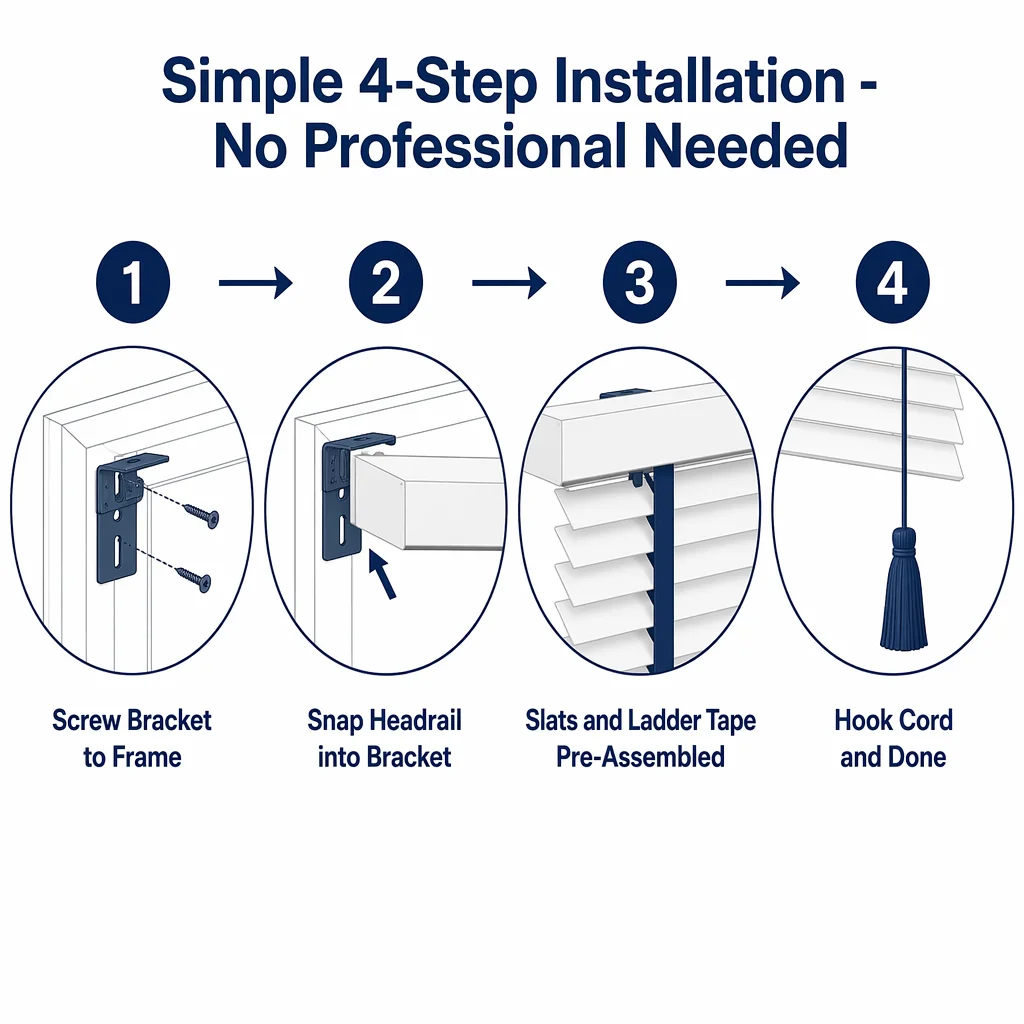 Simple 4-Step Installation - No Professional Needed

1 → 2 → 3 → 4

Screw Bracket to Frame

Snap Headrail into Bracket

Slats and Ladder Tape Pre-Assembled

Hook Cord and Done