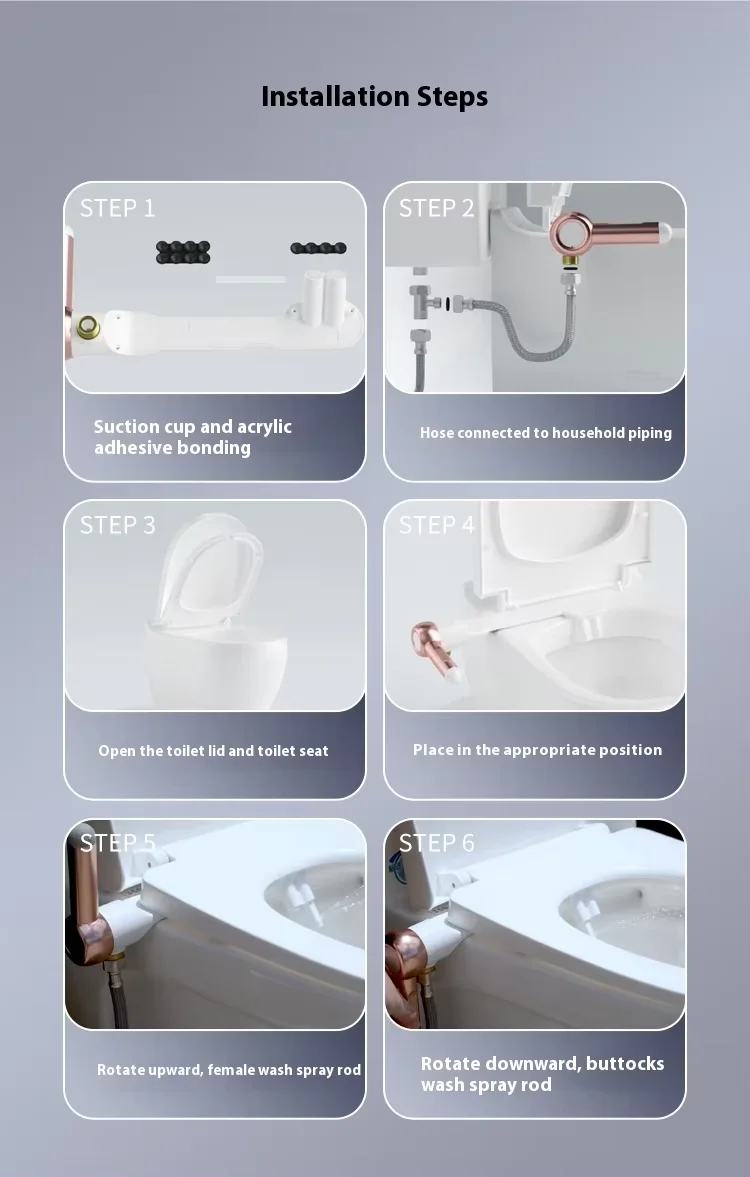 Installation Steps

STEP 1

Suction cup and acrylic adhesive bonding

STEP 2

Hose connected to household piping

STEP 3

Open the toilet lid and toilet seat

STEP 4

Place in the appropriate position

STEP 5

Rotate upward, female wash spray rod

STEP 6

Rotate downward, buttocks wash spray rod