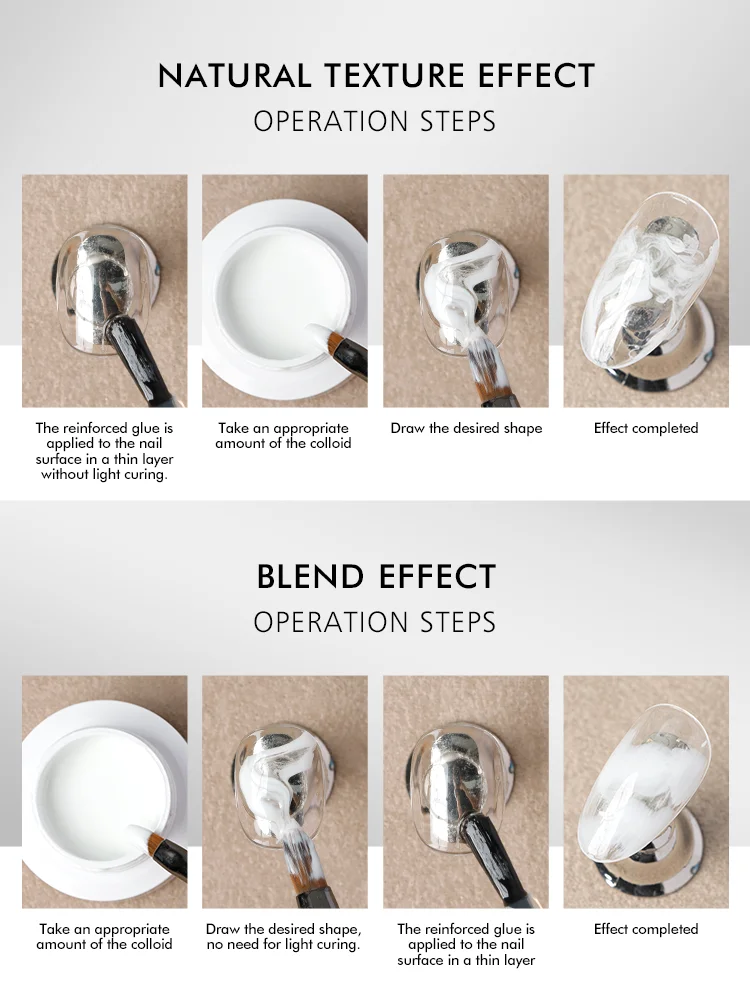 NATURAL TEXTURE EFFECT
OPERATION STEPS

The reinforced glue is applied to the nail surface in a thin layer without light curing.

Take an appropriate amount of the colloid

Draw the desired shape

Effect completed

BLEND EFFECT
OPERATION STEPS

Take an appropriate amount of the colloid

Draw the desired shape, no need for light curing.

The reinforced glue is applied to the nail surface in a thin layer

Effect completed