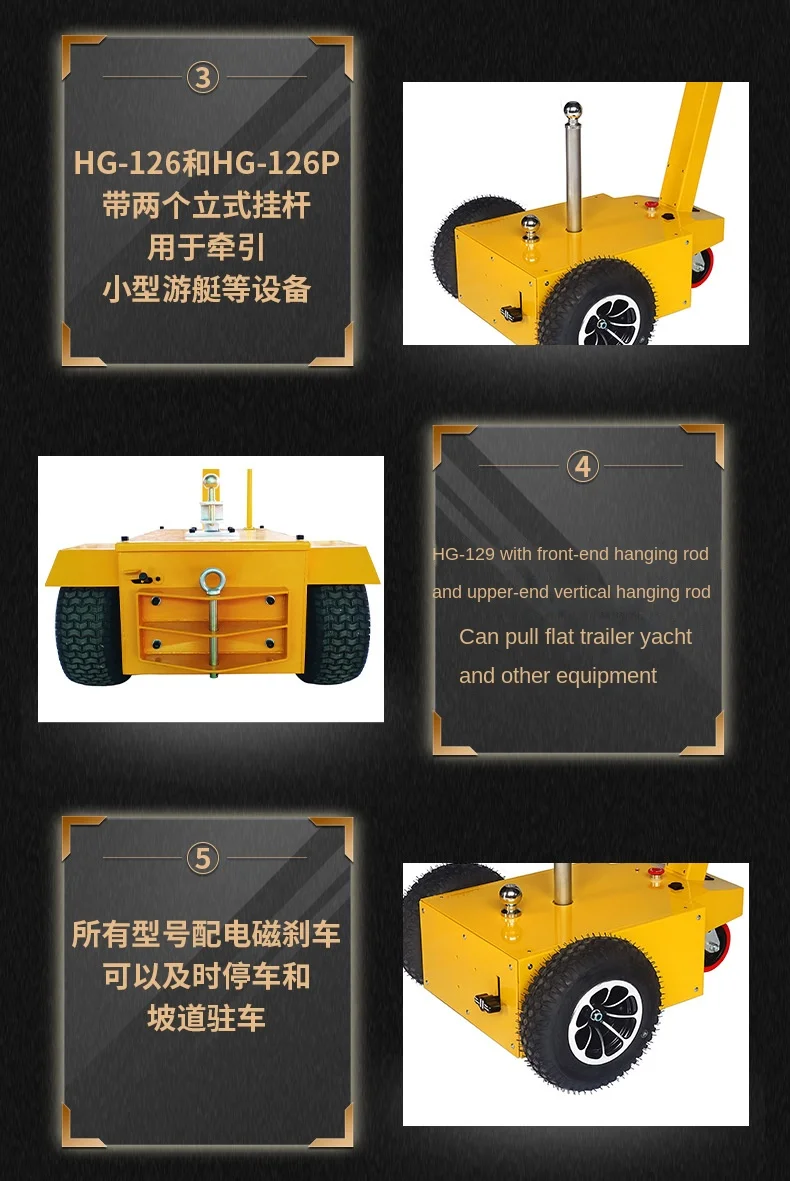 3

HG-126和HG-126P
带两个立式挂杆
用于牵引
小型游艇等设备

4

HG-129 with front-end hanging rod and upper-end vertical hanging rod

Can pull flat trailer yacht and other equipment

5

所有型号配电磁刹车
可以及时停车和
坡道驻车