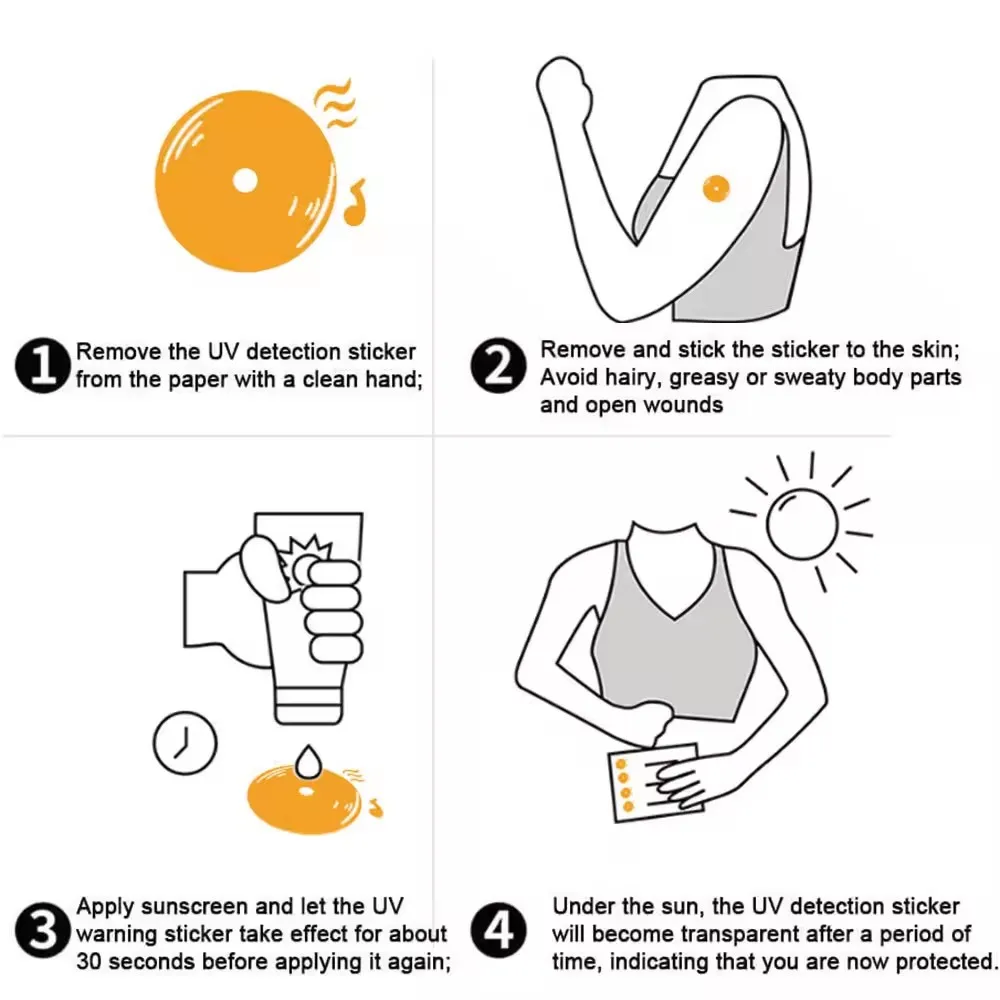 1 Remove the UV detection sticker from the paper with a clean hand;

2 Remove and stick the sticker to the skin; Avoid hairy, greasy or sweaty body parts and open wounds

3 Apply sunscreen and let the UV warning sticker take effect for about 30 seconds before applying it again;

4 Under the sun, the UV detection sticker will become transparent after a period of time, indicating that you are now protected.