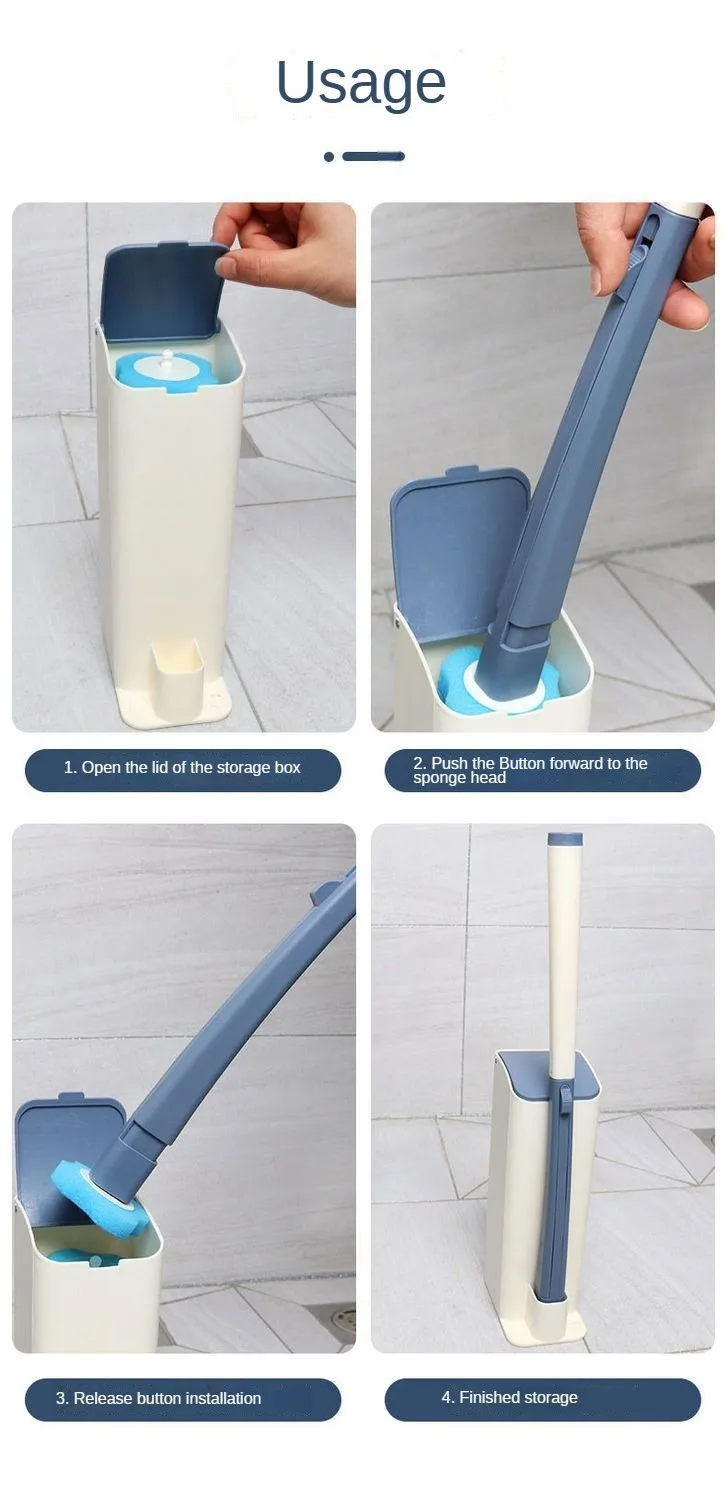 Usage

1. Open the lid of the storage box

2. Push the Button forward to the sponge head

3. Release button installation

4. Finished storage