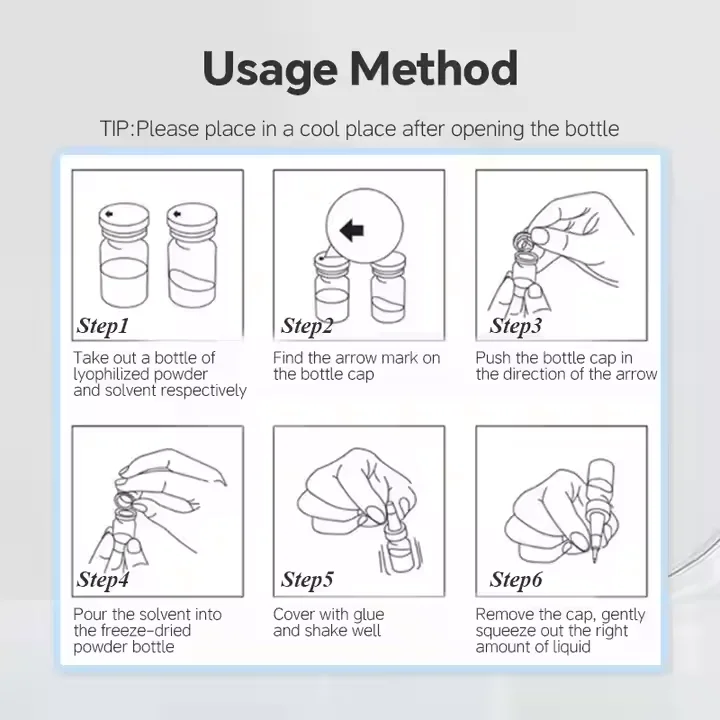 Usage Method

TIP:Please place in a cool place after opening the bottle

Step1
Take out a bottle of lyophilized powder and solvent respectively

Step2
Find the arrow mark on the bottle cap

Step3
Push the bottle cap in the direction of the arrow

Step4
Pour the solvent into the freeze-dried powder bottle

Step5
Cover with glue and shake well

Step6
Remove the cap, gently squeeze out the right amount of liquid