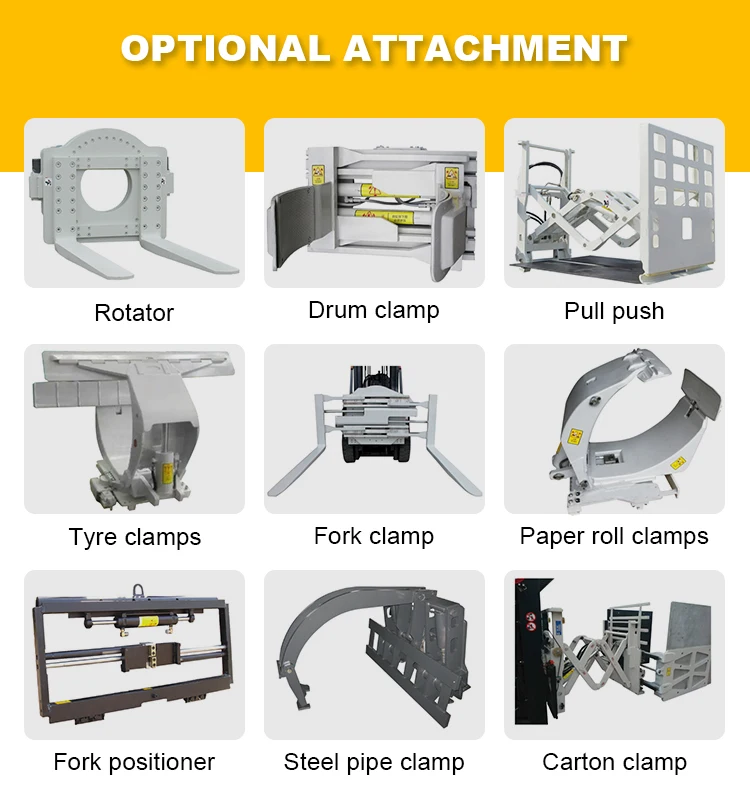 OPTIONAL ATTACHMENT

Rotator

Drum clamp

Pull push

Tyre clamps

Fork clamp

Paper roll clamps

Fork positioner

Steel pipe clamp

Carton clamp