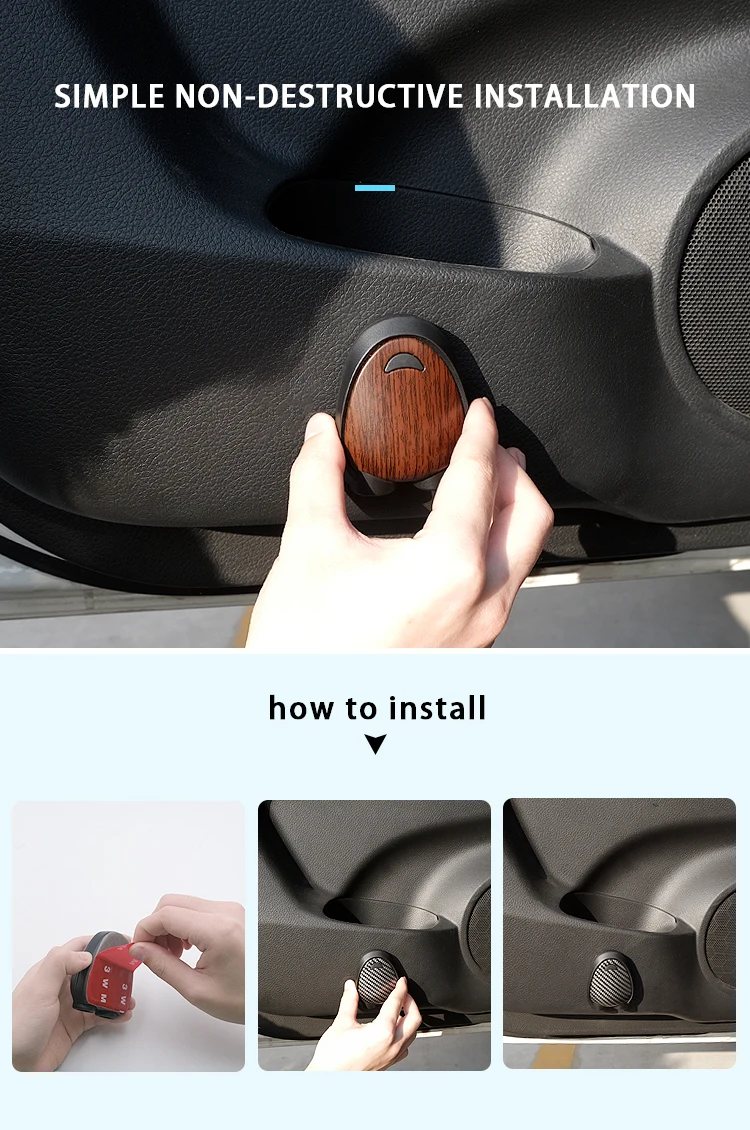 SIMPLE NON-DESTRUCTIVE INSTALLATION

how to install

3M
3M