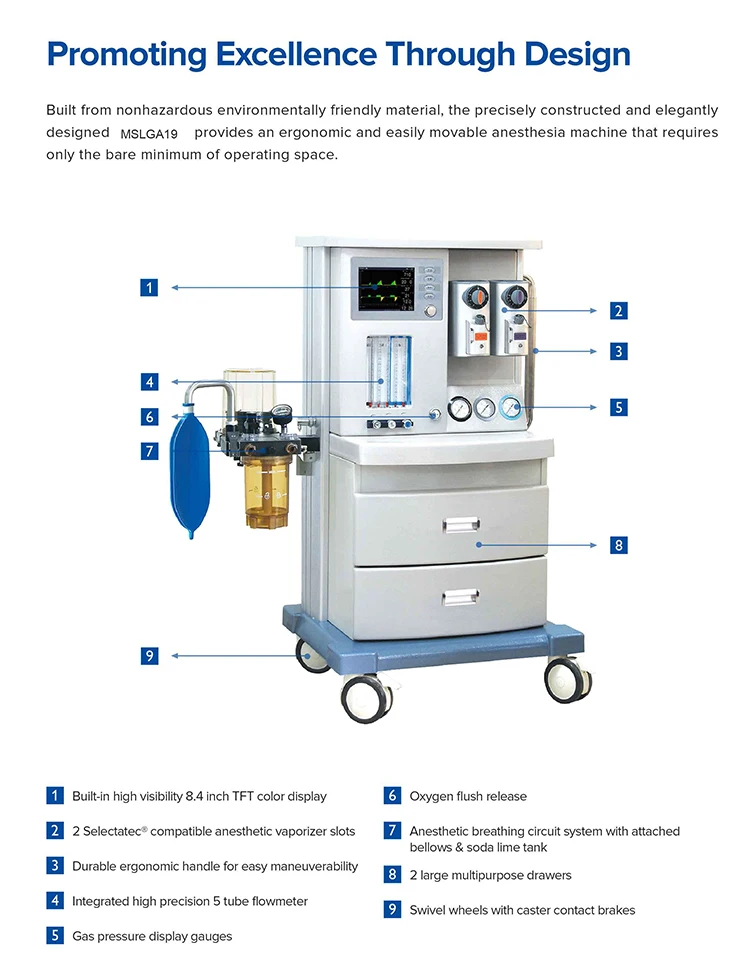 Promoting Excellence Through Design

Built from nonhazardous environmentally friendly material, the precisely constructed and elegantly designed MSLGA19 provides an ergonomic and easily movable anesthesia machine that requires only the bare minimum of operating space.

1
2
3
4
5
6
7
8
9

1 Built-in high visibility 8.4 inch TFT color display

2 2 Selectatec® compatible anesthetic vaporizer slots

3 Durable ergonomic handle for easy maneuverability

4 Integrated high precision 5 tube flowmeter

5 Gas pressure display gauges

6 Oxygen flush release

7 Anesthetic breathing circuit system with attached bellows & soda lime tank

8 2 large multipurpose drawers

9 Swivel wheels with caster contact brakes