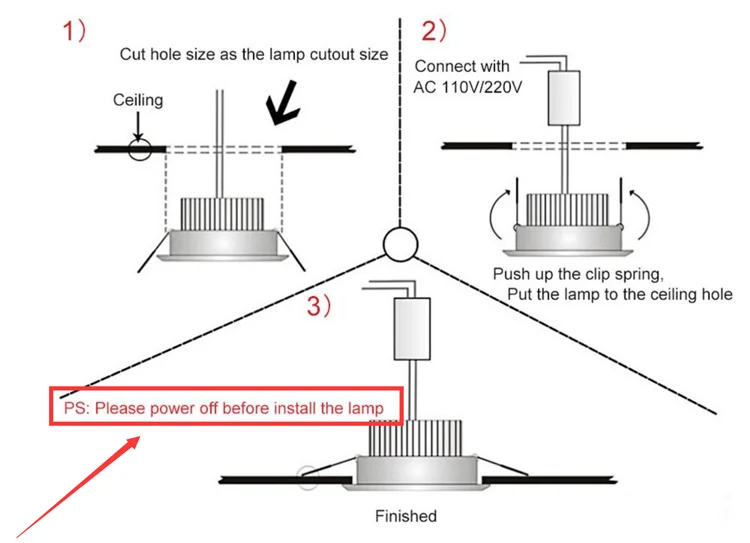 1)

Cut hole size as the lamp cutout size

Ceiling

2)

Connect with AC 110V/220V

Push up the clip spring, Put the lamp to the ceiling hole

3)

PS: Please power off before install the lamp

Finished