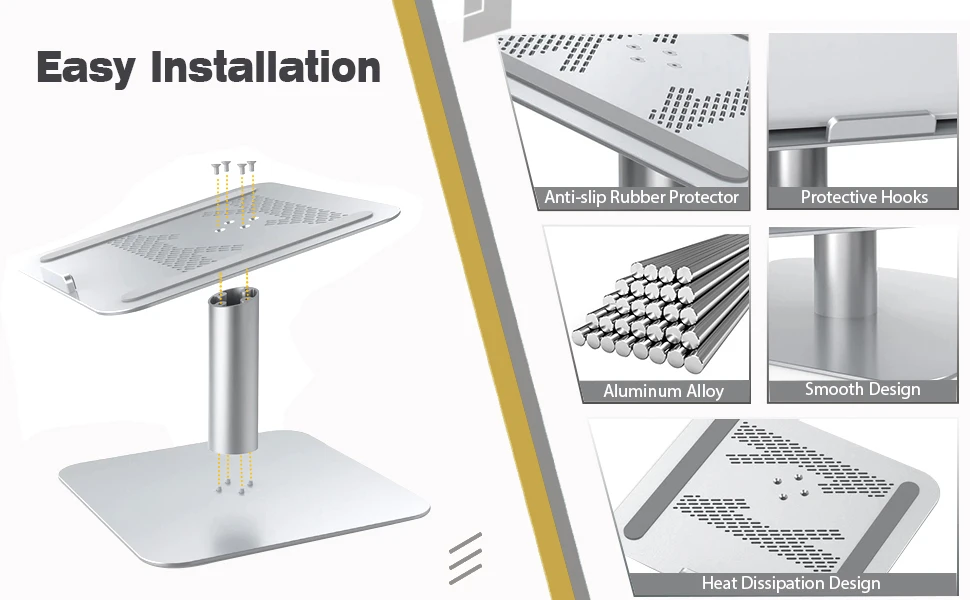 Easy Installation

Anti-slip Rubber Protector

Protective Hooks

Aluminum Alloy

Smooth Design

Heat Dissipation Design