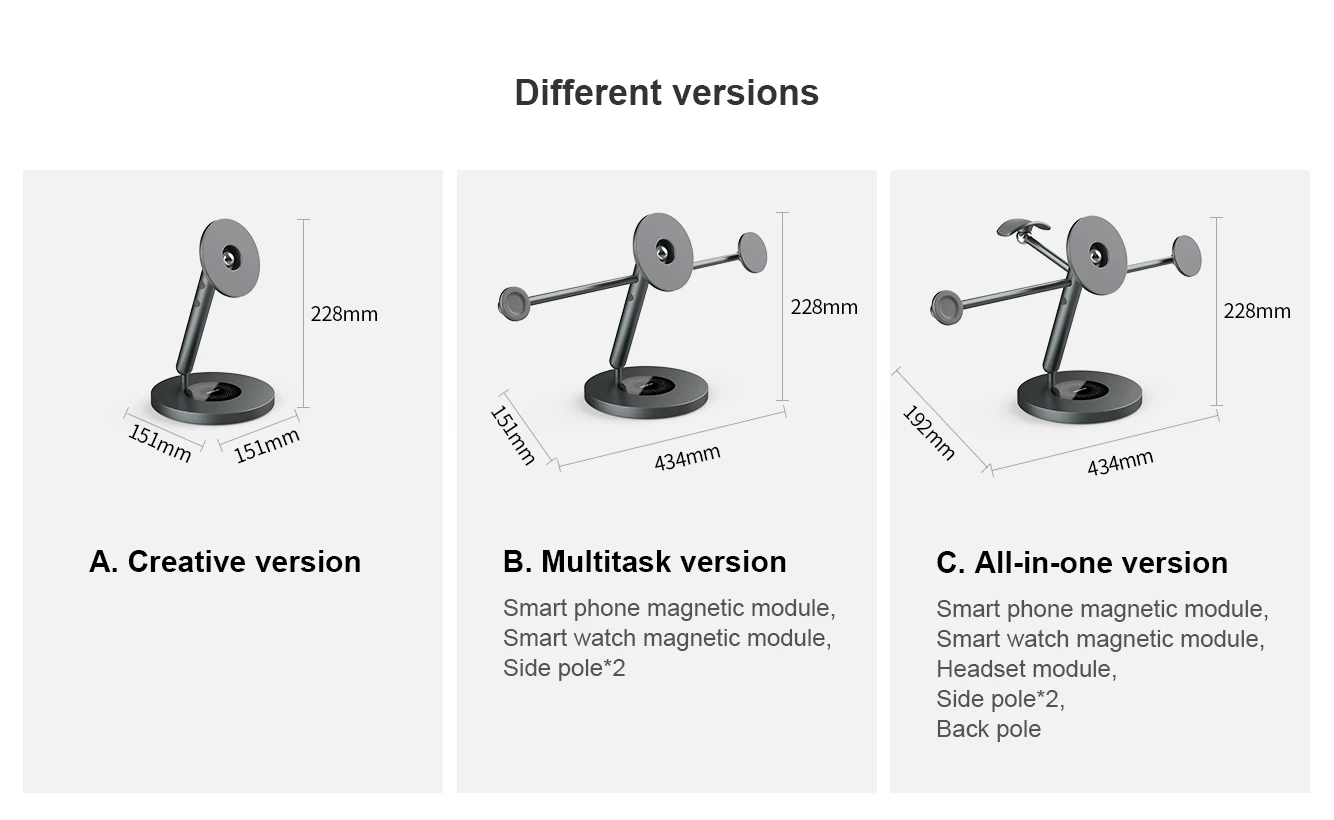 Different versions

228mm
151mm
151mm

A. Creative version

228mm
151mm
434mm

B. Multitask version

Smart phone magnetic module,
Smart watch magnetic module,
Side pole*2

228mm
192mm
434mm

C. All-in-one version

Smart phone magnetic module,
Smart watch magnetic module,
Headset module,
Side pole*2,
Back pole