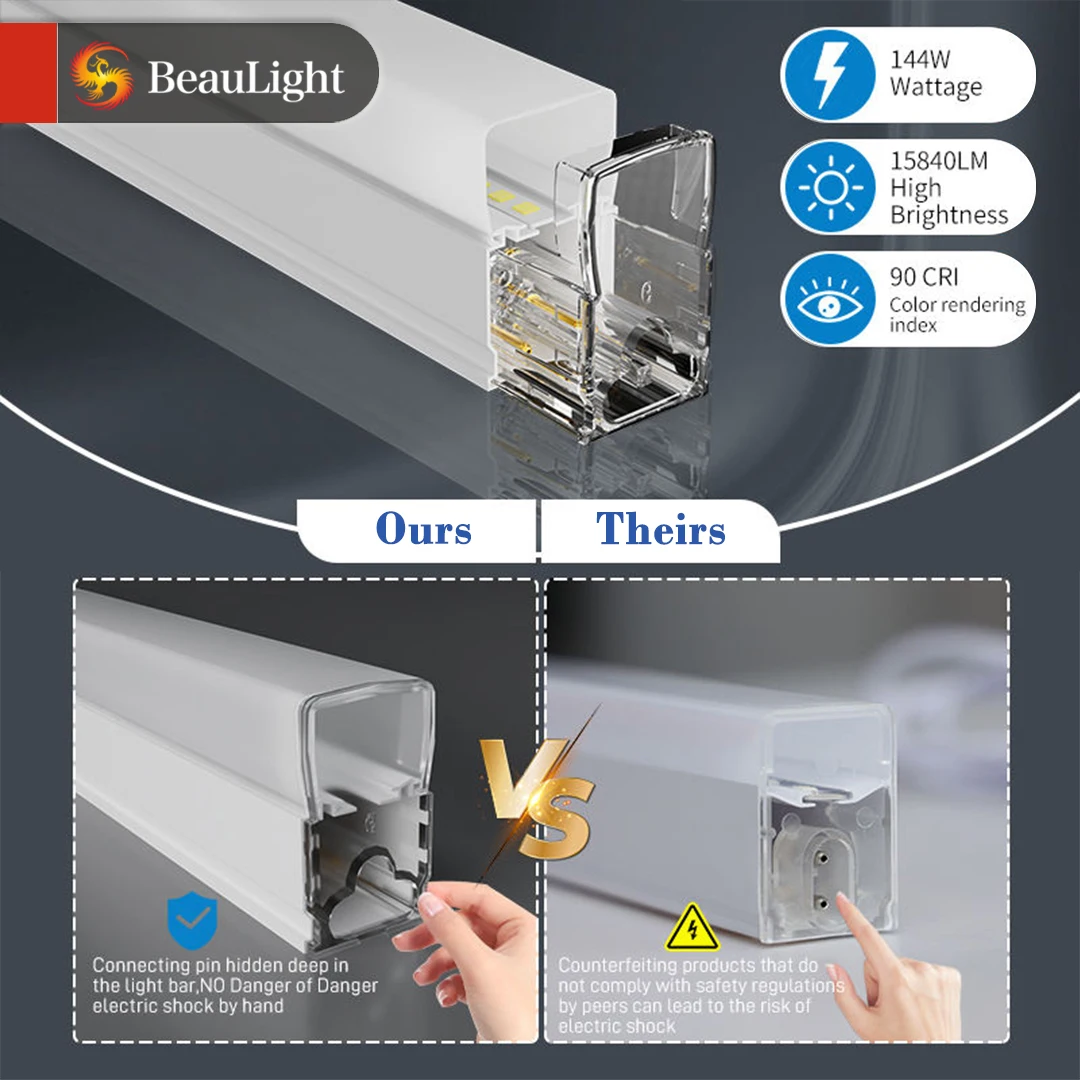 BeauLight

144W
Wattage

15840LM
High
Brightness

90 CRI
Color rendering index

Ours

Theirs

VS

Connecting pin hidden deep in the light bar,NO Danger of Danger electric shock by hand

Counterfeiting products that do not comply with safety regulations by peers can lead to the risk of electric shock