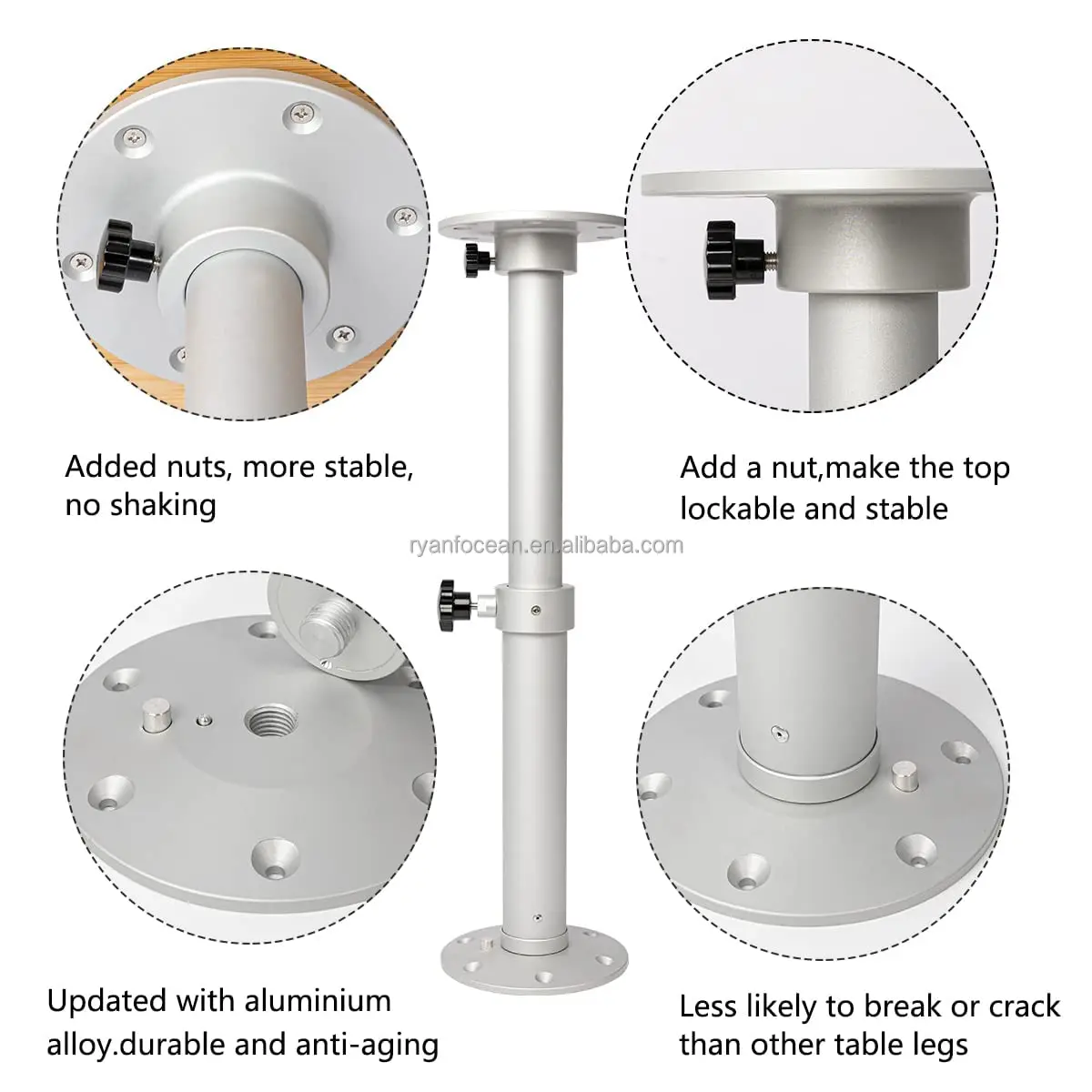 Added nuts, more stable, no shaking

Add a nut,make the top lockable and stable

ryanfocean.en.alibaba.com

Updated with aluminium alloy.durable and anti-aging

Less likely to break or crack than other table legs