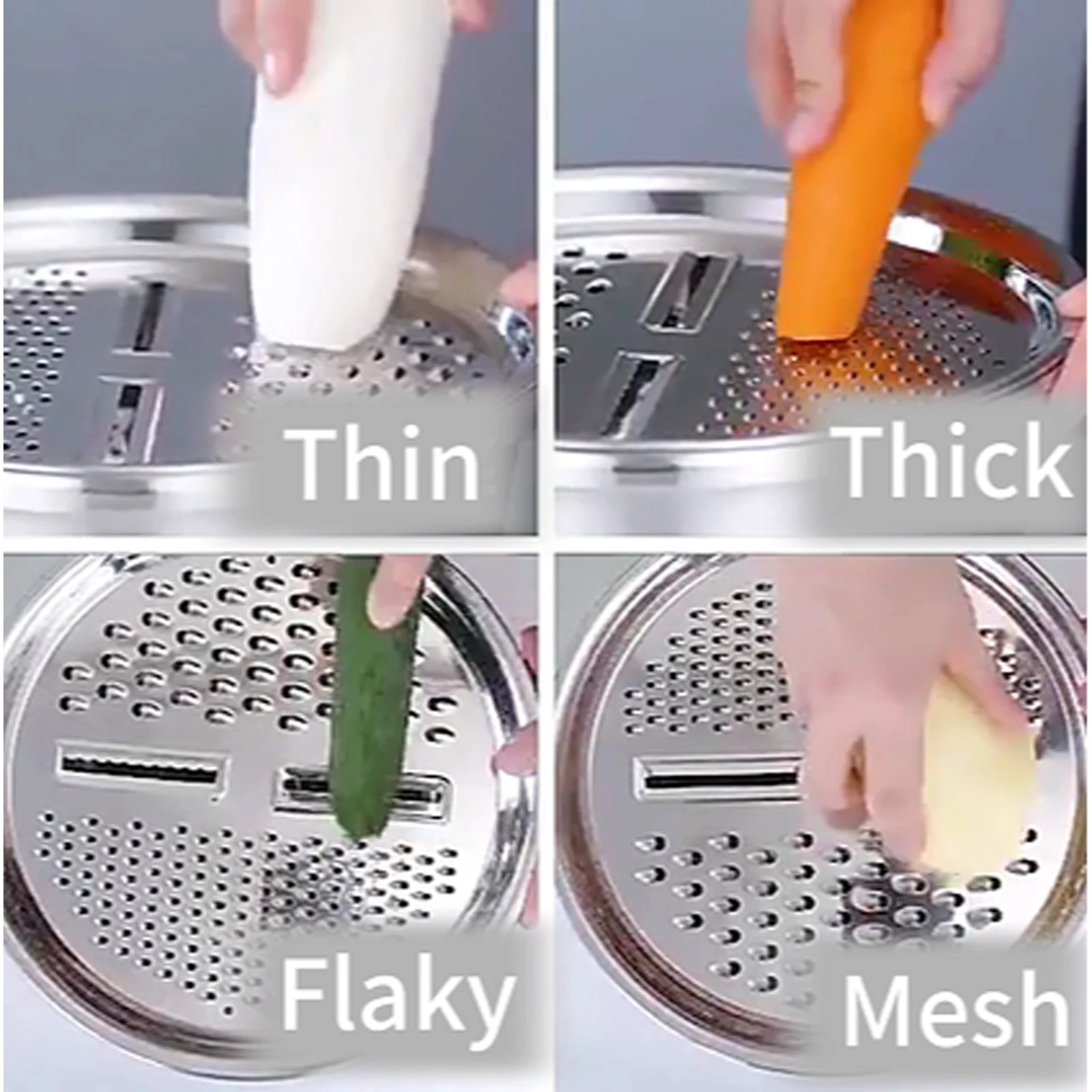 Thin

Thick

Flaky

Mesh