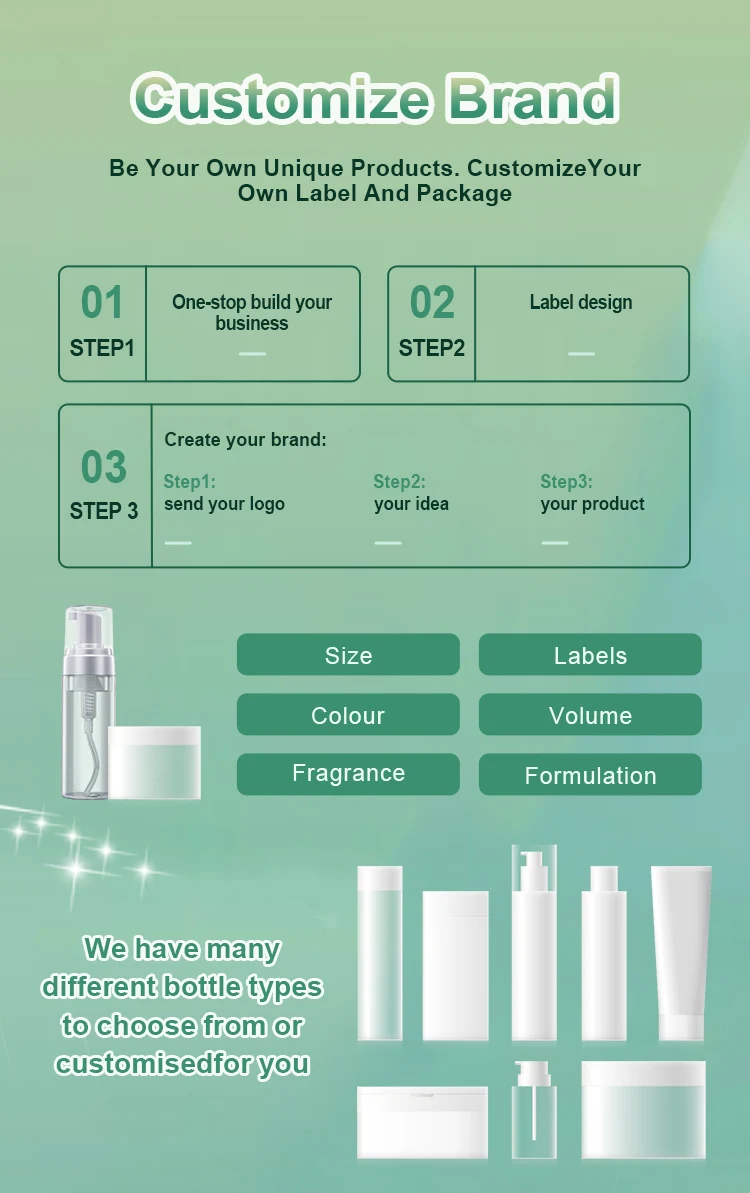 Customize Brand

Be Your Own Unique Products. CustomizeYour Own Label And Package

01
STEP1
One-stop build your business

02
STEP2
Label design

03
STEP 3
Create your brand:
Step1:
send your logo
Step2:
your idea
Step3:
your product

Size
Labels
Colour
Volume
Fragrance
Formulation

We have many different bottle types to choose from or customisedfor you