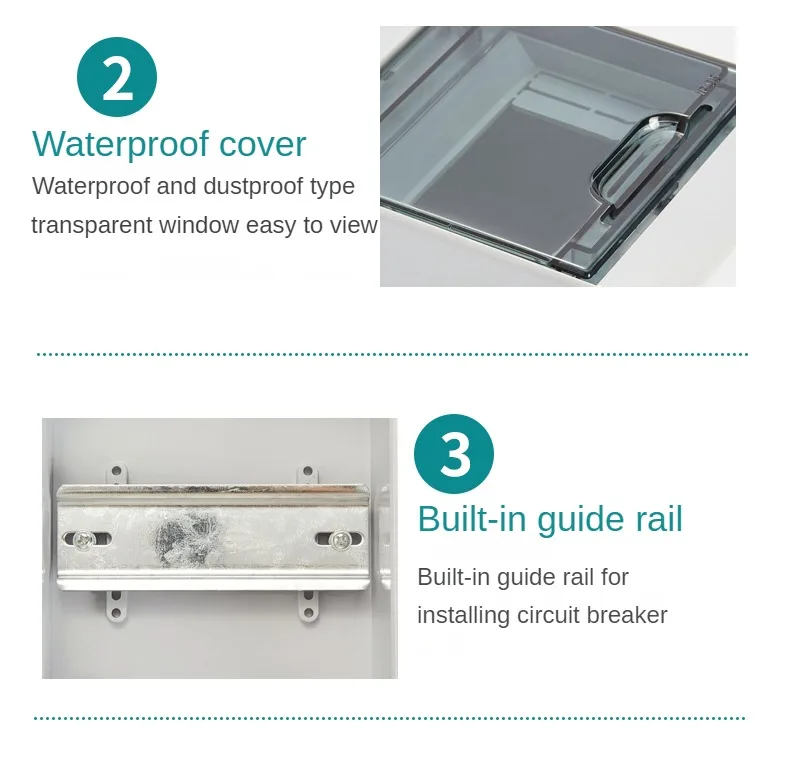 2

Waterproof cover

Waterproof and dustproof type transparent window easy to view

3

Built-in guide rail

Built-in guide rail for installing circuit breaker