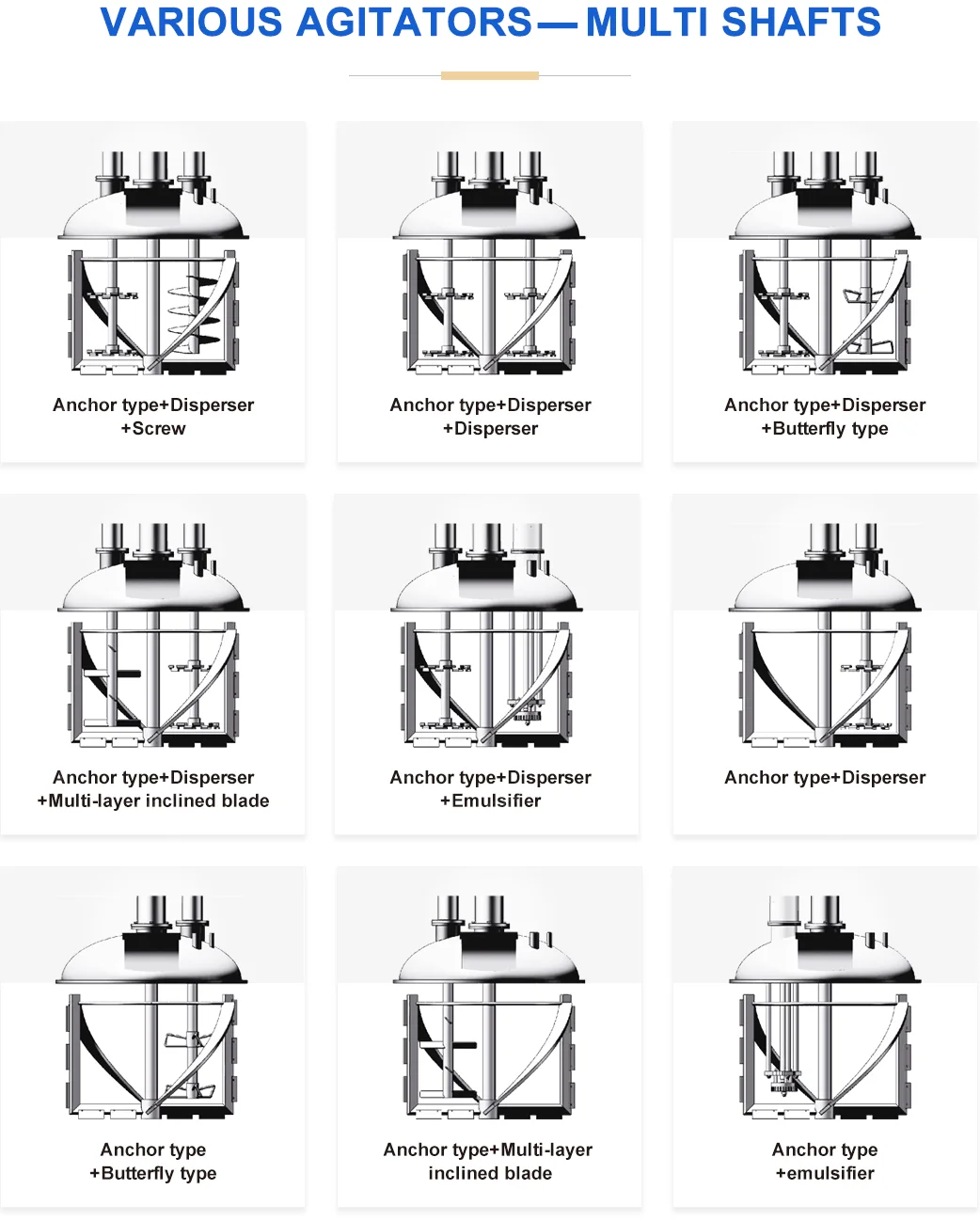 VARIOUS AGITATORS — MULTI SHAFTS

Anchor type+Disperser +Screw

Anchor type+Disperser +Disperser

Anchor type+Disperser +Butterfly type

Anchor type+Disperser +Multi-layer inclined blade

Anchor type+Disperser +Emulsifier

Anchor type+Disperser

Anchor type +Butterfly type

Anchor type+Multi-layer inclined blade

Anchor type +emulsifier