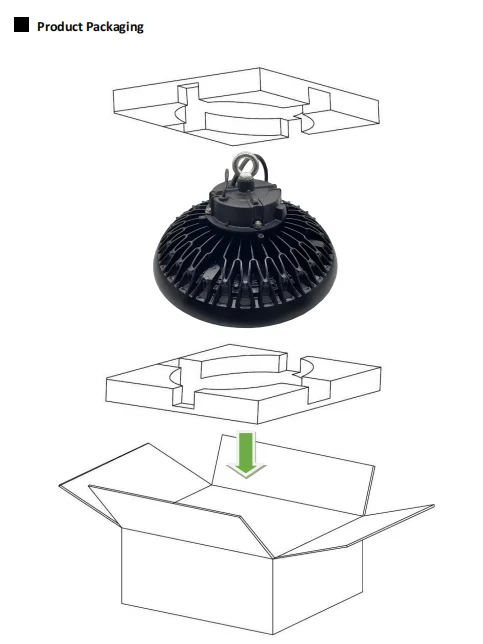 Product Packaging