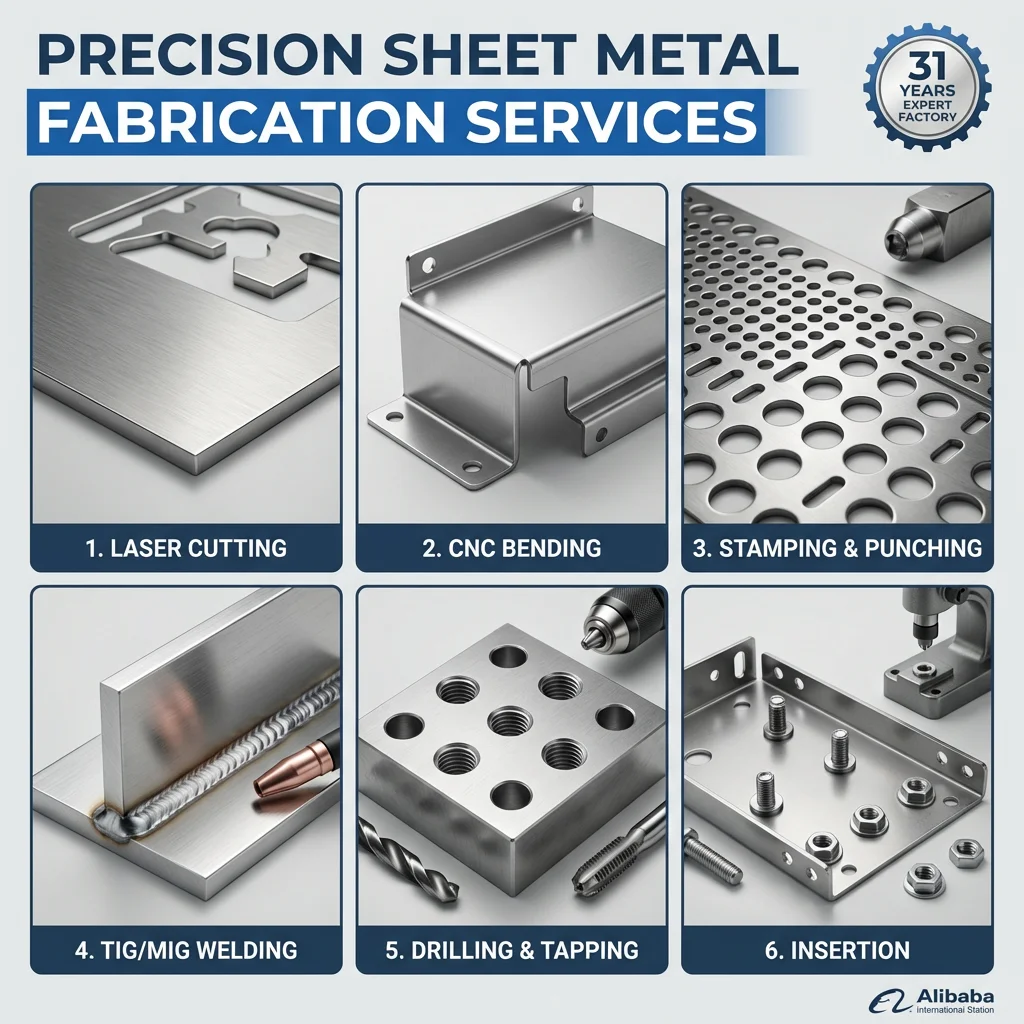 PRECISION SHEET METAL
FABRICATION SERVICES

31 YEARS EXPERT FACTORY

1. LASER CUTTING

2. CNC BENDING

3. STAMPING & PUNCHING

4. TIG/MIG WELDING

5. DRILLING & TAPPING

6. INSERTION

Alibaba International Station