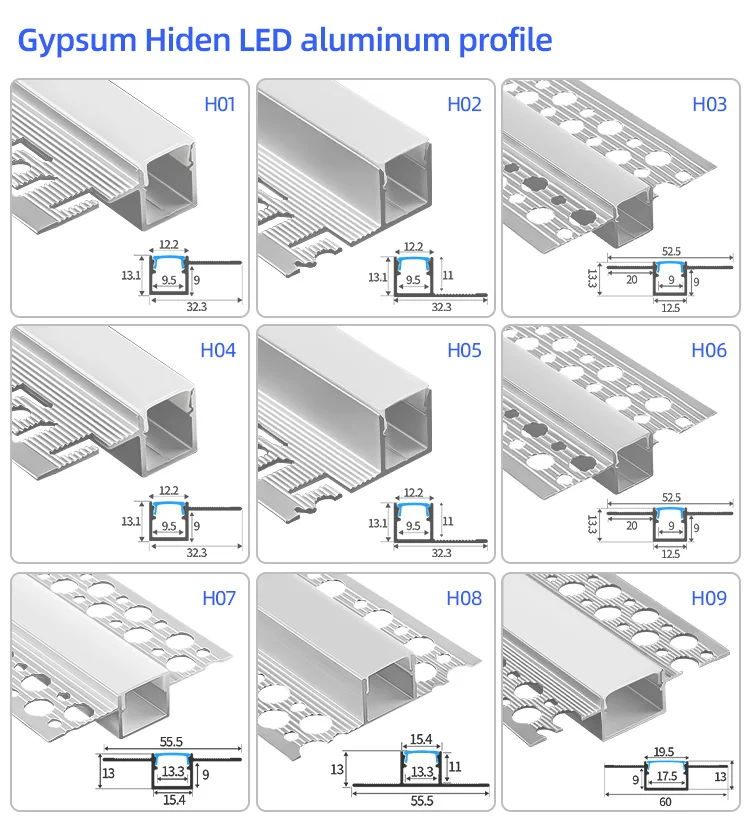 Gypsum Hiden LED aluminum profile

H01
12.2
13.1
9.5
9
32.3

H02
12.2
13.1
9.5
11
32.3

H03
52.5
13.3
20
9
9
12.5

H04
12.2
13.1
9.5
9
32.3

H05
12.2
13.1
9.5
11
32.3

H06
52.5
13.3
20
9
9
12.5

H07
55.5
13
13.3
9
15.4

H08
15.4
13
13.3
11
55.5

H09
19.5
9
17.5
13
60