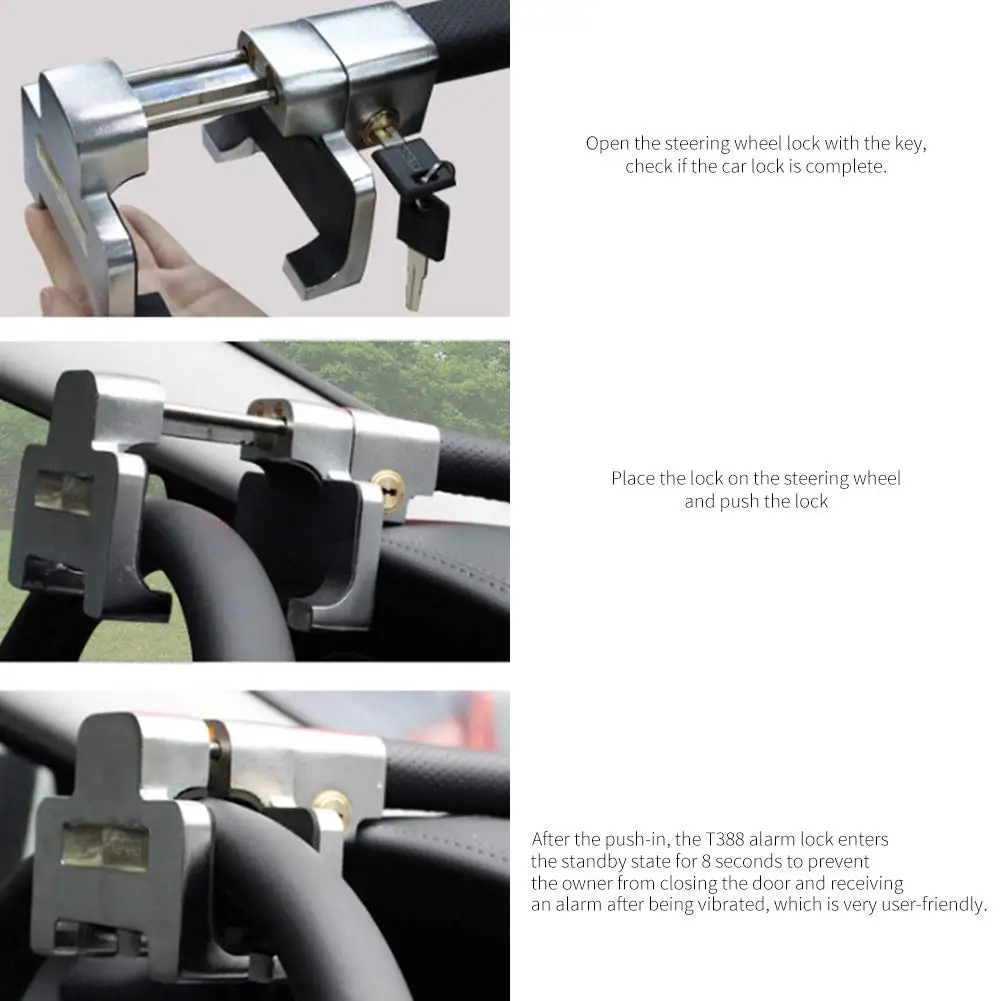 Open the steering wheel lock with the key, check if the car lock is complete.

Place the lock on the steering wheel and push the lock

After the push-in, the T388 alarm lock enters the standby state for 8 seconds to prevent the owner from closing the door and receiving an alarm after being vibrated, which is very user-friendly.