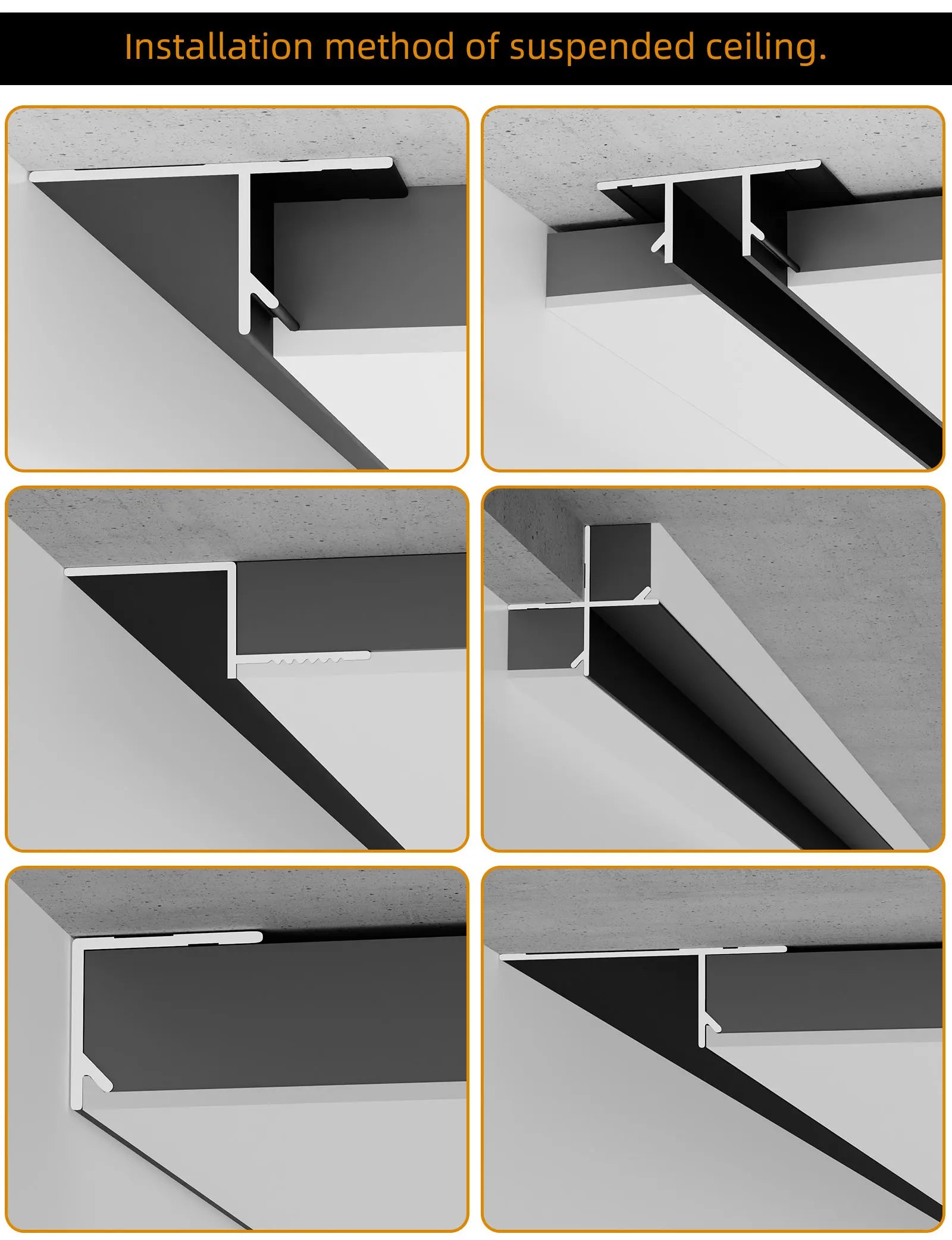 Installation method of suspended ceiling.