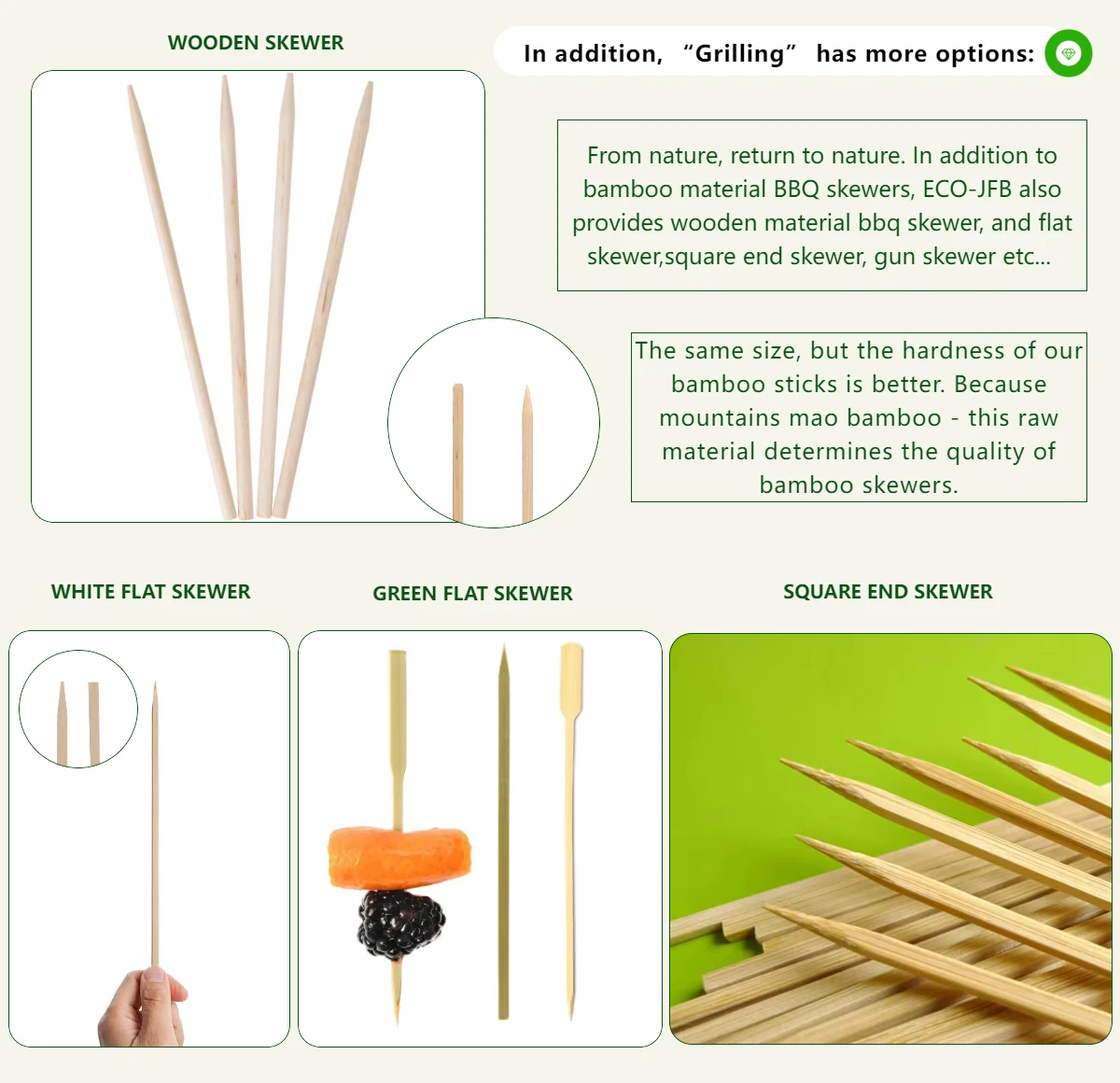 WOODEN SKEWER

In addition, “Grilling” has more options:

From nature, return to nature. In addition to bamboo material BBQ skewers, ECO-JFB also provides wooden material bbq skewer, and flat skewer,square end skewer, gun skewer etc...

The same size, but the hardness of our bamboo sticks is better. Because mountains mao bamboo - this raw material determines the quality of bamboo skewers.

WHITE FLAT SKEWER

GREEN FLAT SKEWER

SQUARE END SKEWER