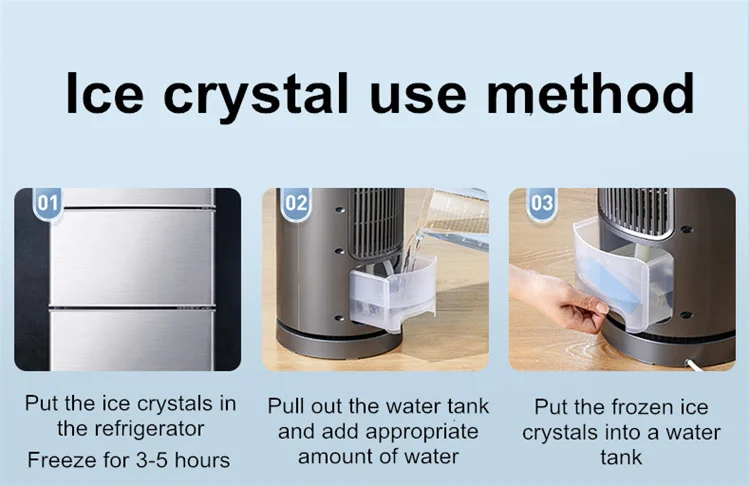 Ice crystal use method

01

Put the ice crystals in the refrigerator

Freeze for 3-5 hours

02

Pull out the water tank and add appropriate amount of water

03

Put the frozen ice crystals into a water tank