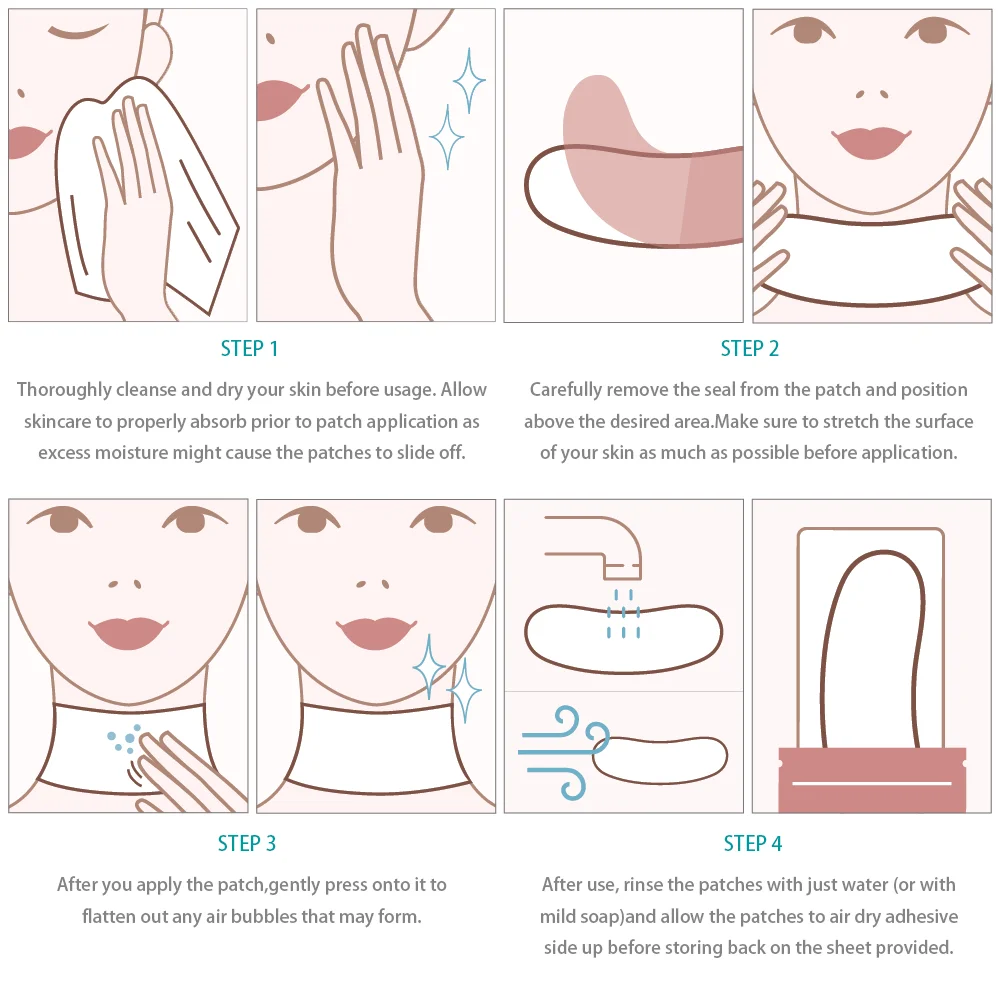 STEP 1

Thoroughly cleanse and dry your skin before usage. Allow skincare to properly absorb prior to patch application as excess moisture might cause the patches to slide off.

STEP 2

Carefully remove the seal from the patch and position above the desired area.Make sure to stretch the surface of your skin as much as possible before application.

STEP 3

After you apply the patch,gently press onto it to flatten out any air bubbles that may form.

STEP 4

After use, rinse the patches with just water (or with mild soap)and allow the patches to air dry adhesive side up before storing back on the sheet provided.