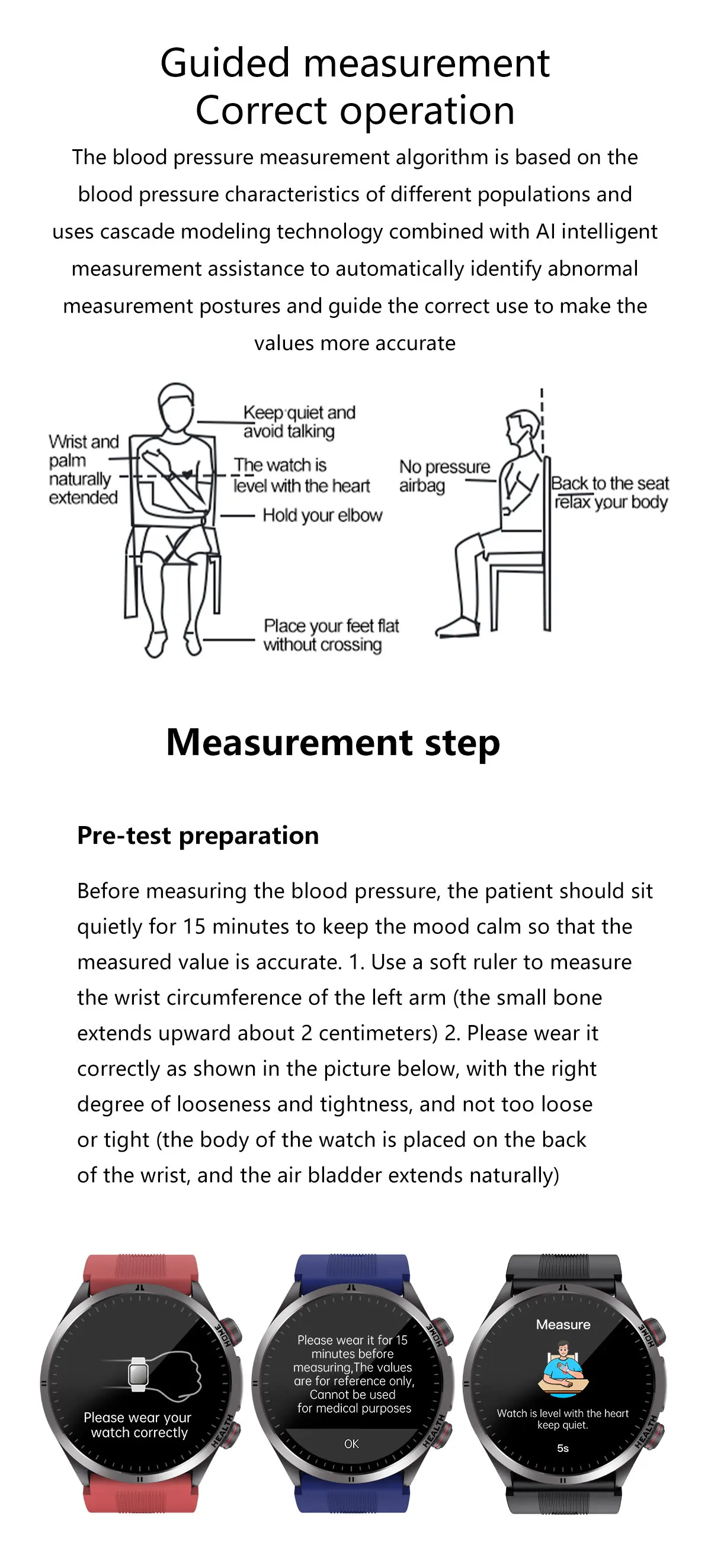 Guided measurement
Correct operation

The blood pressure measurement algorithm is based on the blood pressure characteristics of different populations and uses cascade modeling technology combined with AI intelligent measurement assistance to automatically identify abnormal measurement postures and guide the correct use to make the values more accurate

Wrist and palm naturally extended

Keep quiet and avoid talking

The watch is level with the heart

Hold your elbow

Place your feet flat without crossing

No pressure airbag

Back to the seat relax your body

Measurement step

Pre-test preparation

Before measuring the blood pressure, the patient should sit quietly for 15 minutes to keep the mood calm so that the measured value is accurate. 1. Use a soft ruler to measure the wrist circumference of the left arm (the small bone extends upward about 2 centimeters) 2. Please wear it correctly as shown in the picture below, with the right degree of looseness and tightness, and not too loose or tight (the body of the watch is placed on the back of the wrist, and the air bladder extends naturally)

HOME
HEALTH
Please wear your watch correctly

HOME
HEALTH
Please wear it for 15 minutes before measuring,The values are for reference only, Cannot be used for medical purposes
OK

HOME
HEALTH
Measure
Watch is level with the heart keep quiet.
5s