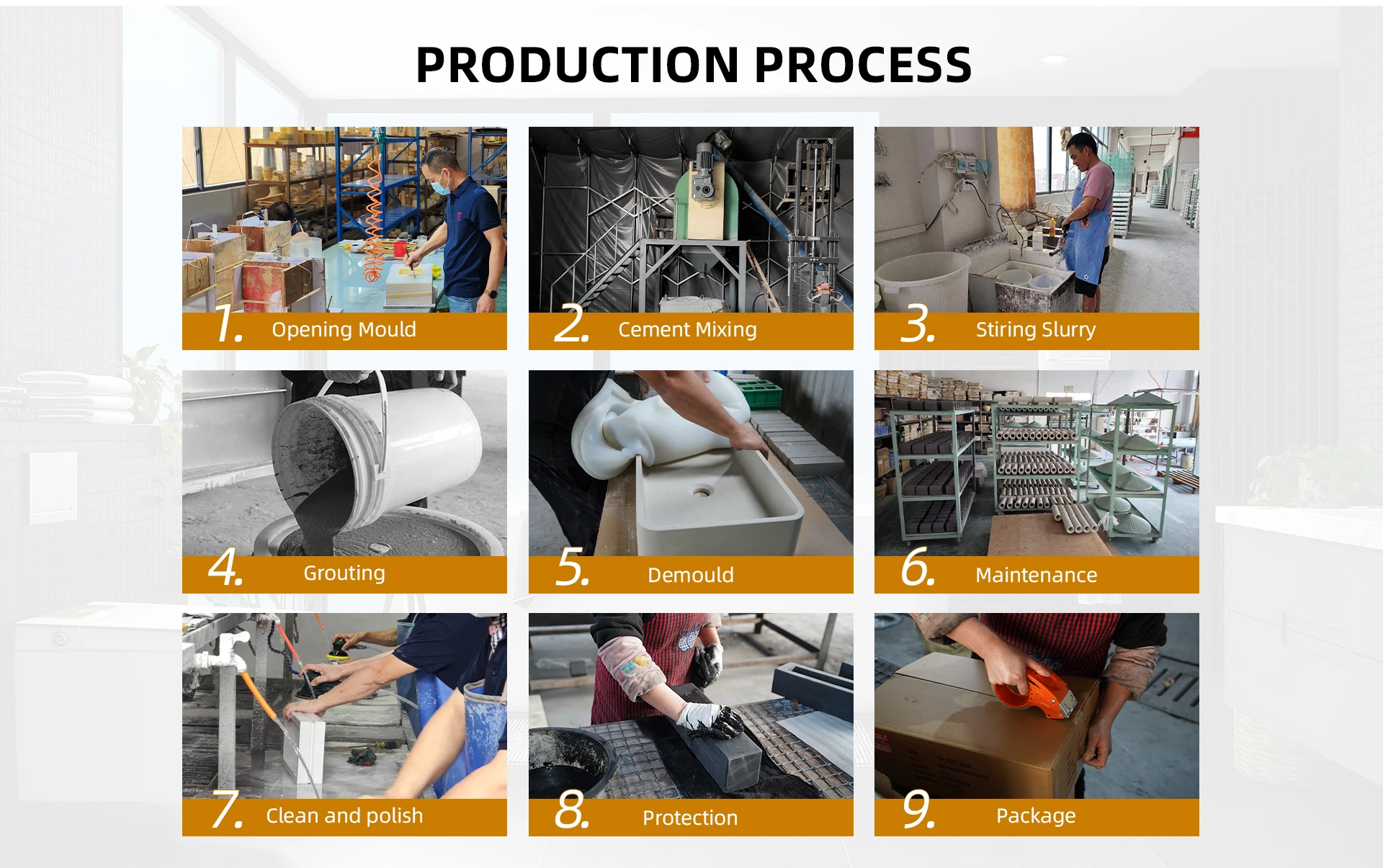 PRODUCTION PROCESS

1. Opening Mould

2. Cement Mixing

3. Stiring Slurry

4. Grouting

5. Demould

6. Maintenance

7. Clean and polish

8. Protection

9. Package