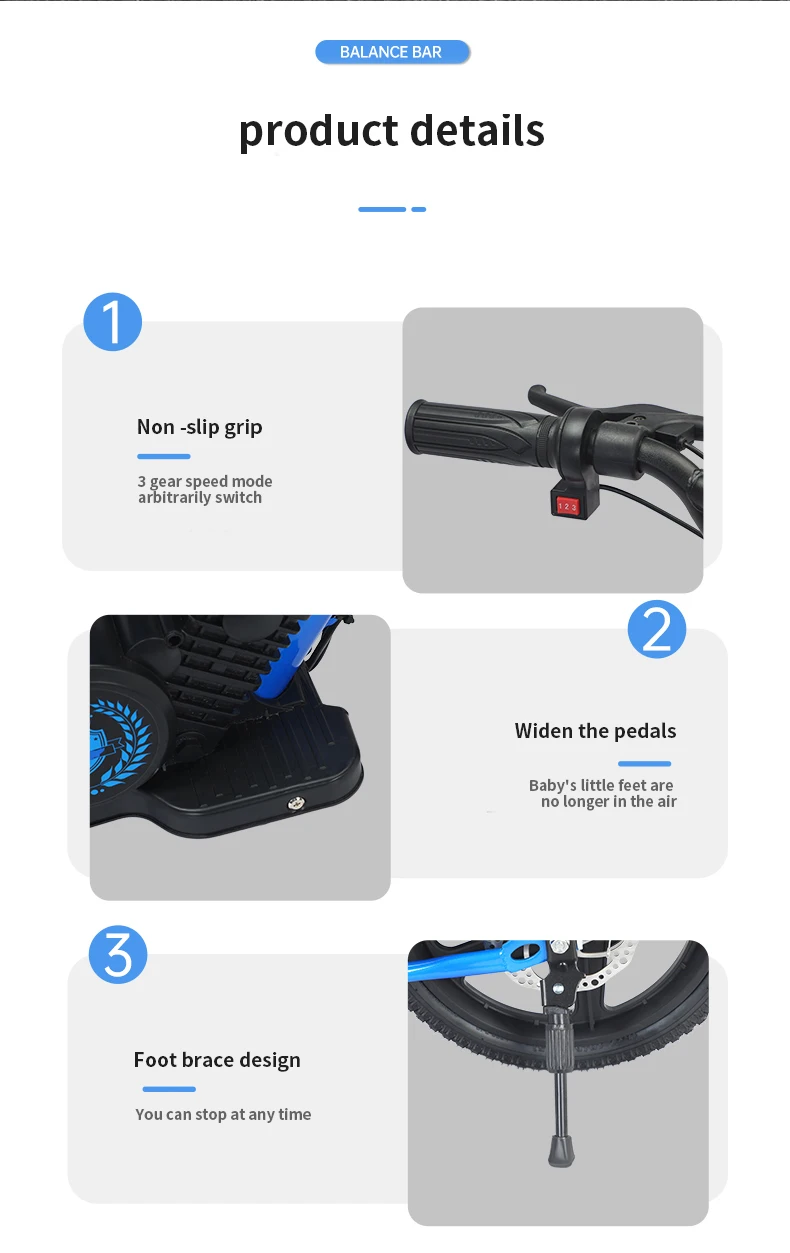 BALANCE BAR

product details

1

Non -slip grip

3 gear speed mode arbitrarily switch

1 2 3

2

Widen the pedals

Baby's little feet are no longer in the air

3

Foot brace design

You can stop at any time