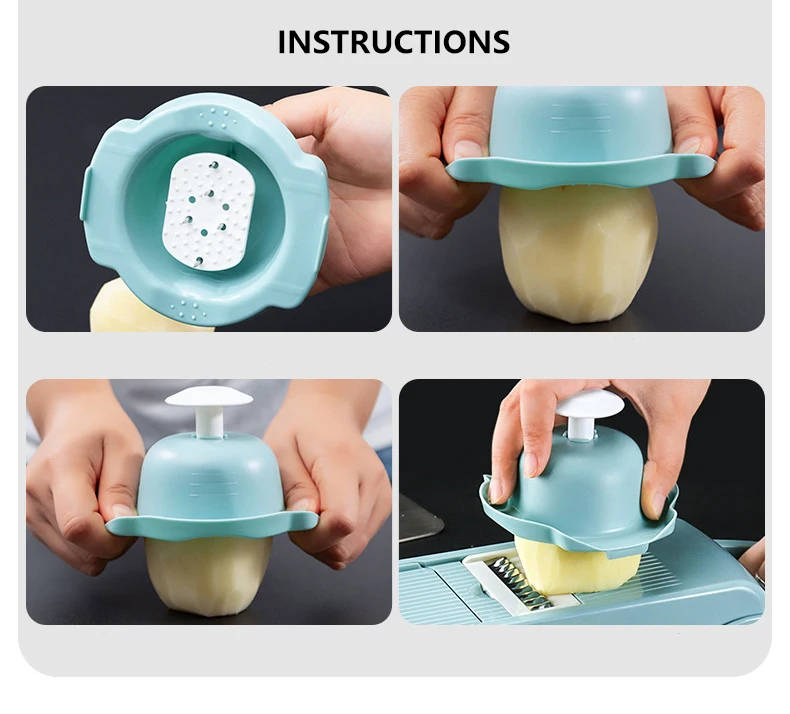 INSTRUCTIONS