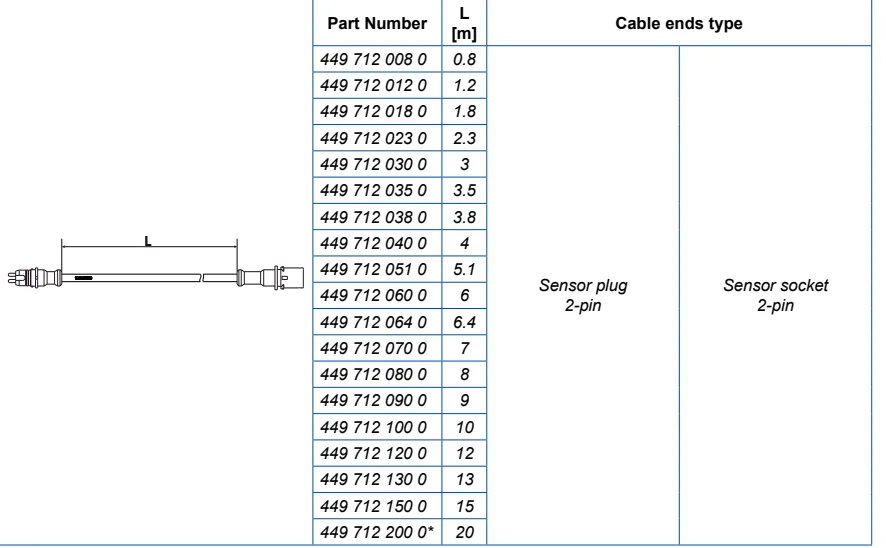 L

| Part Number | L [m] | Cable ends type | |
|---|---|---|---|
| 449 712 008 0 | 0.8 | Sensor plug 2-pin | Sensor socket 2-pin |
| 449 712 012 0 | 1.2 | | |
| 449 712 018 0 | 1.8 | | |
| 449 712 023 0 | 2.3 | | |
| 449 712 030 0 | 3 | | |
| 449 712 035 0 | 3.5 | | |
| 449 712 038 0 | 3.8 | | |
| 449 712 040 0 | 4 | | |
| 449 712 051 0 | 5.1 | | |
| 449 712 060 0 | 6 | | |
| 449 712 064 0 | 6.4 | | |
| 449 712 070 0 | 7 | | |
| 449 712 080 0 | 8 | | |
| 449 712 090 0 | 9 | | |
| 449 712 100 0 | 10 | | |
| 449 712 120 0 | 12 | | |
| 449 712 130 0 | 13 | | |
| 449 712 150 0 | 15 | | |
| 449 712 200 0* | 20 | | |