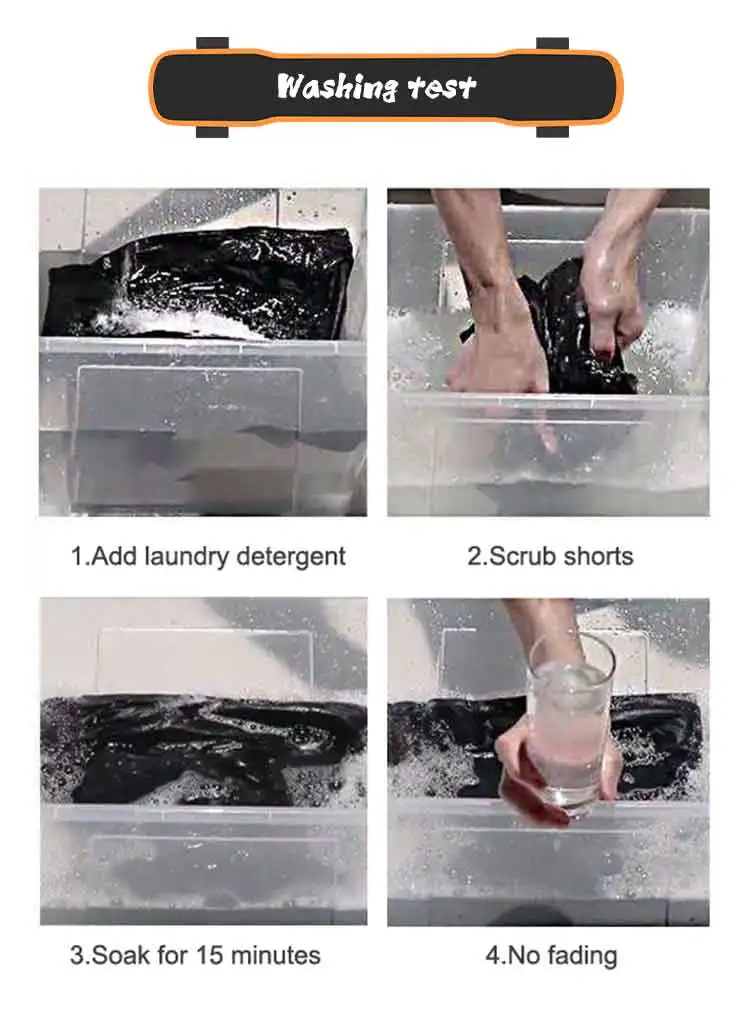 Washing test

1.Add laundry detergent

2.Scrub shorts

3.Soak for 15 minutes

4.No fading