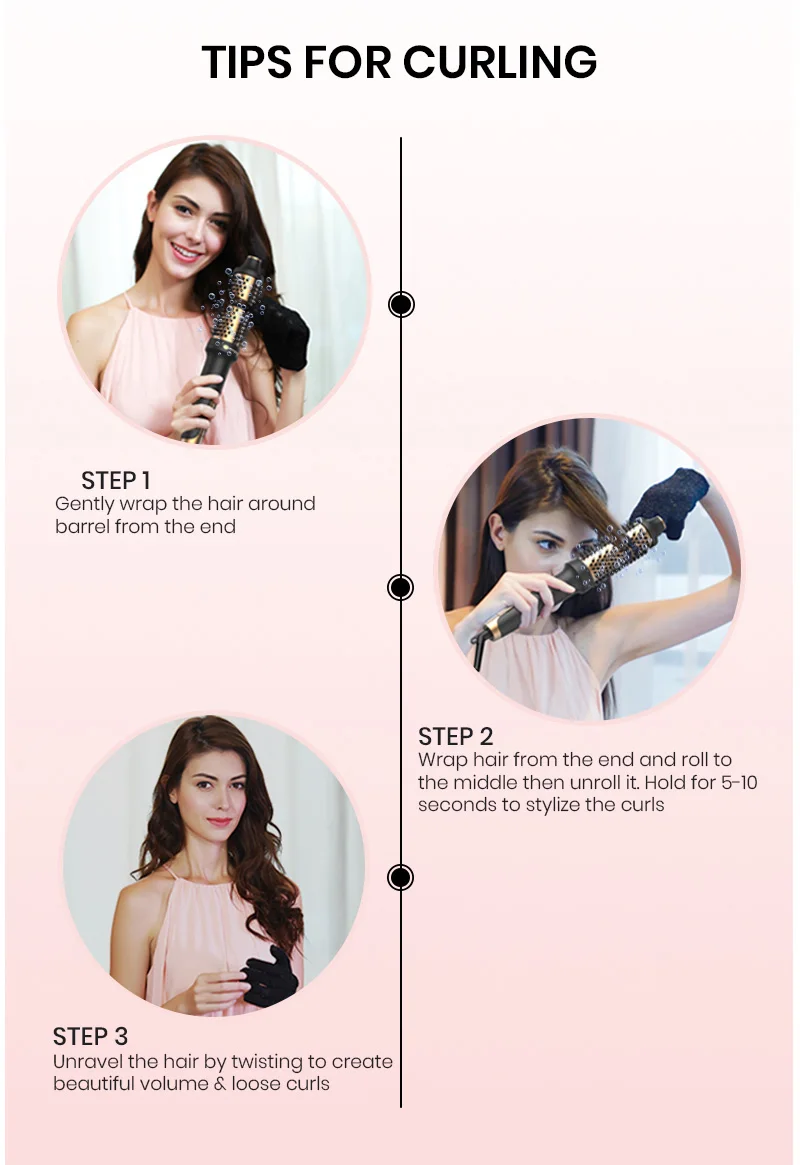 TIPS FOR CURLING

STEP 1
Gently wrap the hair around barrel from the end

STEP 2
Wrap hair from the end and roll to the middle then unroll it. Hold for 5-10 seconds to stylize the curls

STEP 3
Unravel the hair by twisting to create beautiful volume & loose curls