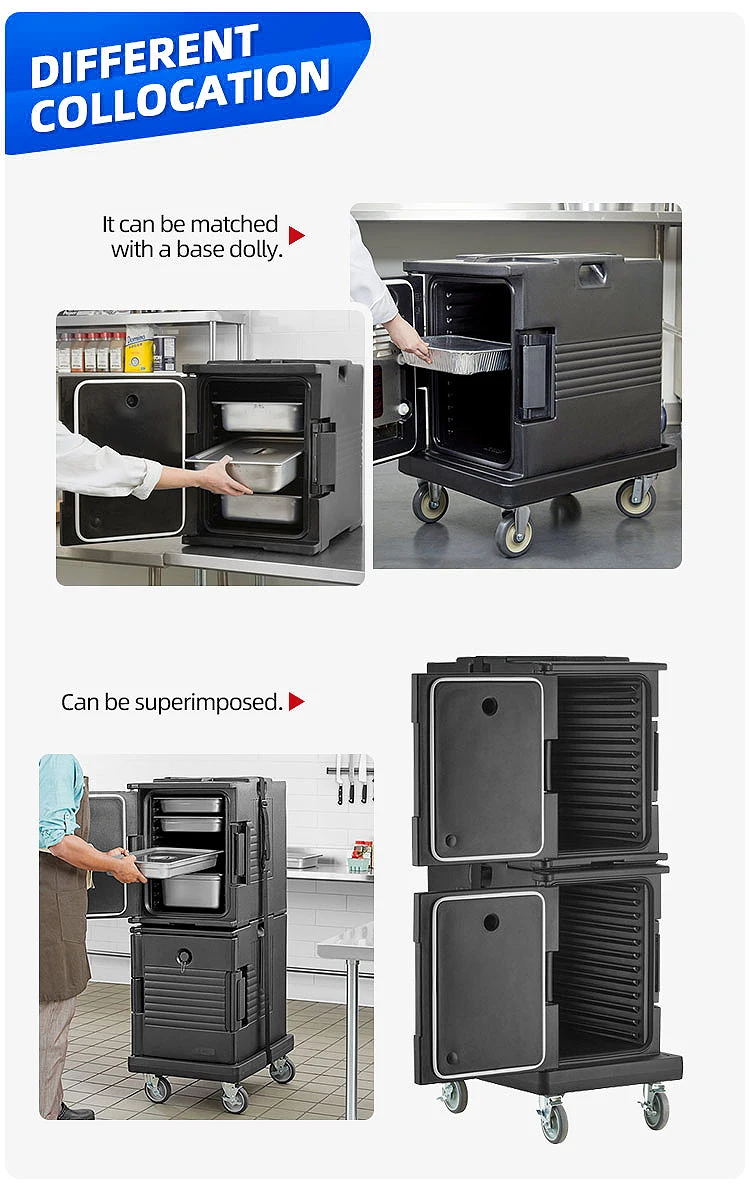 DIFFERENT COLLOCATION

It can be matched with a base dolly.

Can be superimposed.