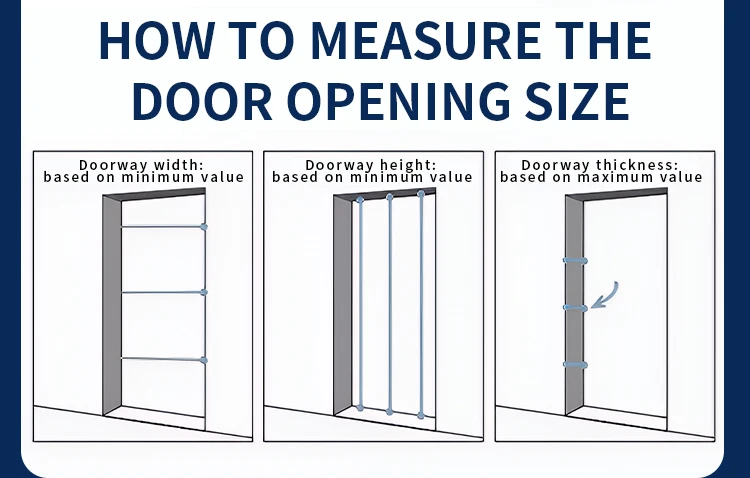 HOW TO MEASURE THE DOOR OPENING SIZE

Doorway width:
based on minimum value

Doorway height:
based on minimum value

Doorway thickness:
based on maximum value