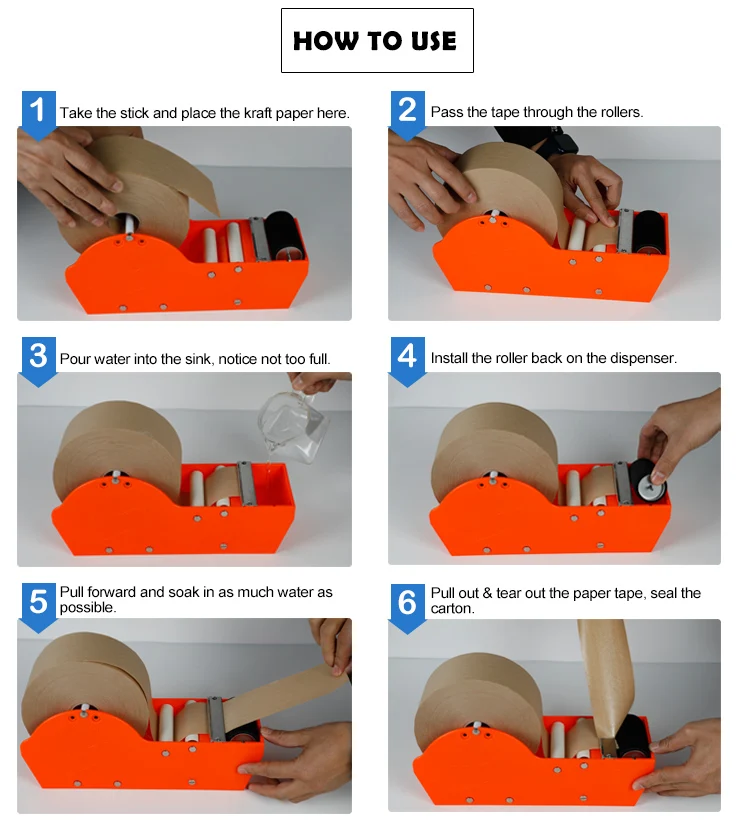 HOW TO USE

1 Take the stick and place the kraft paper here.

2 Pass the tape through the rollers.

3 Pour water into the sink, notice not too full.

4 Install the roller back on the dispenser.

5 Pull forward and soak in as much water as possible.

6 Pull out & tear out the paper tape, seal the carton.